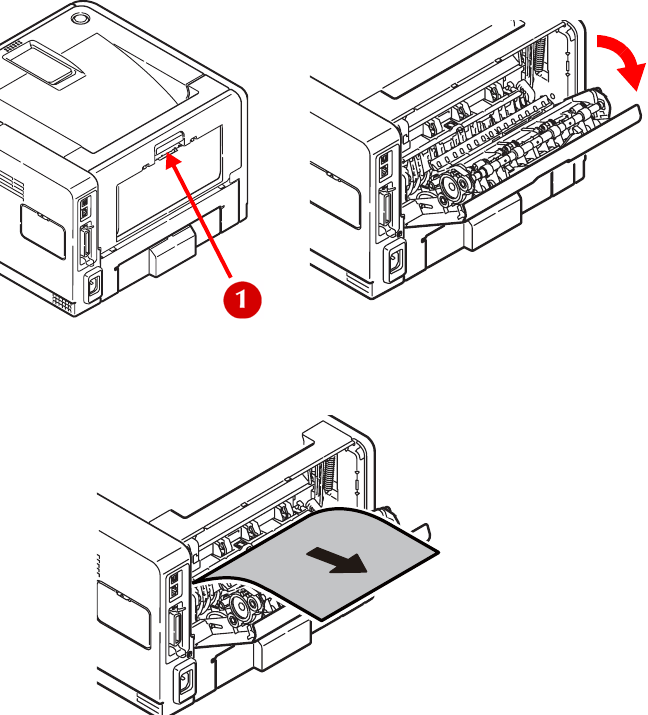 1