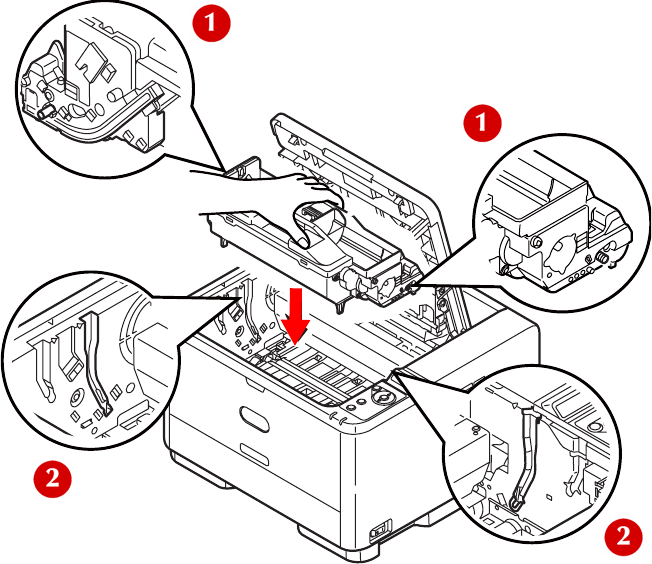 1

1

2

2