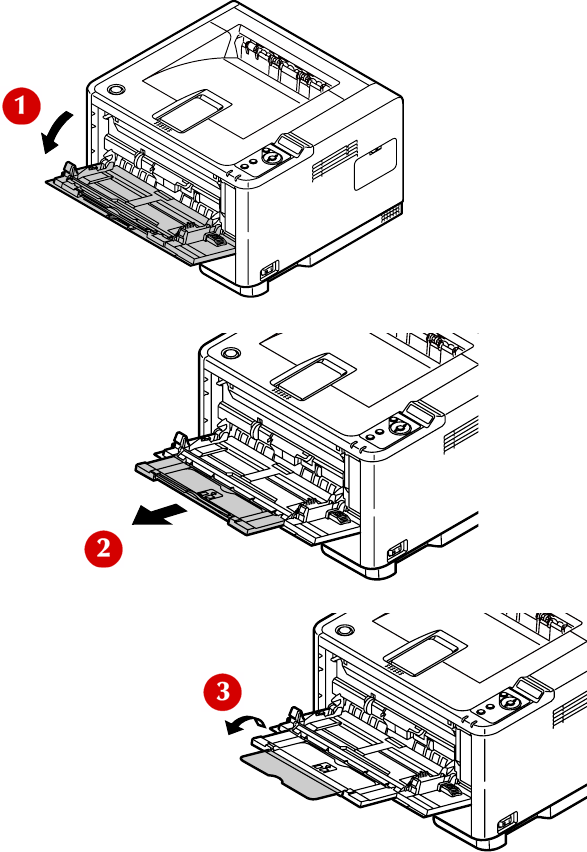 1
2
3