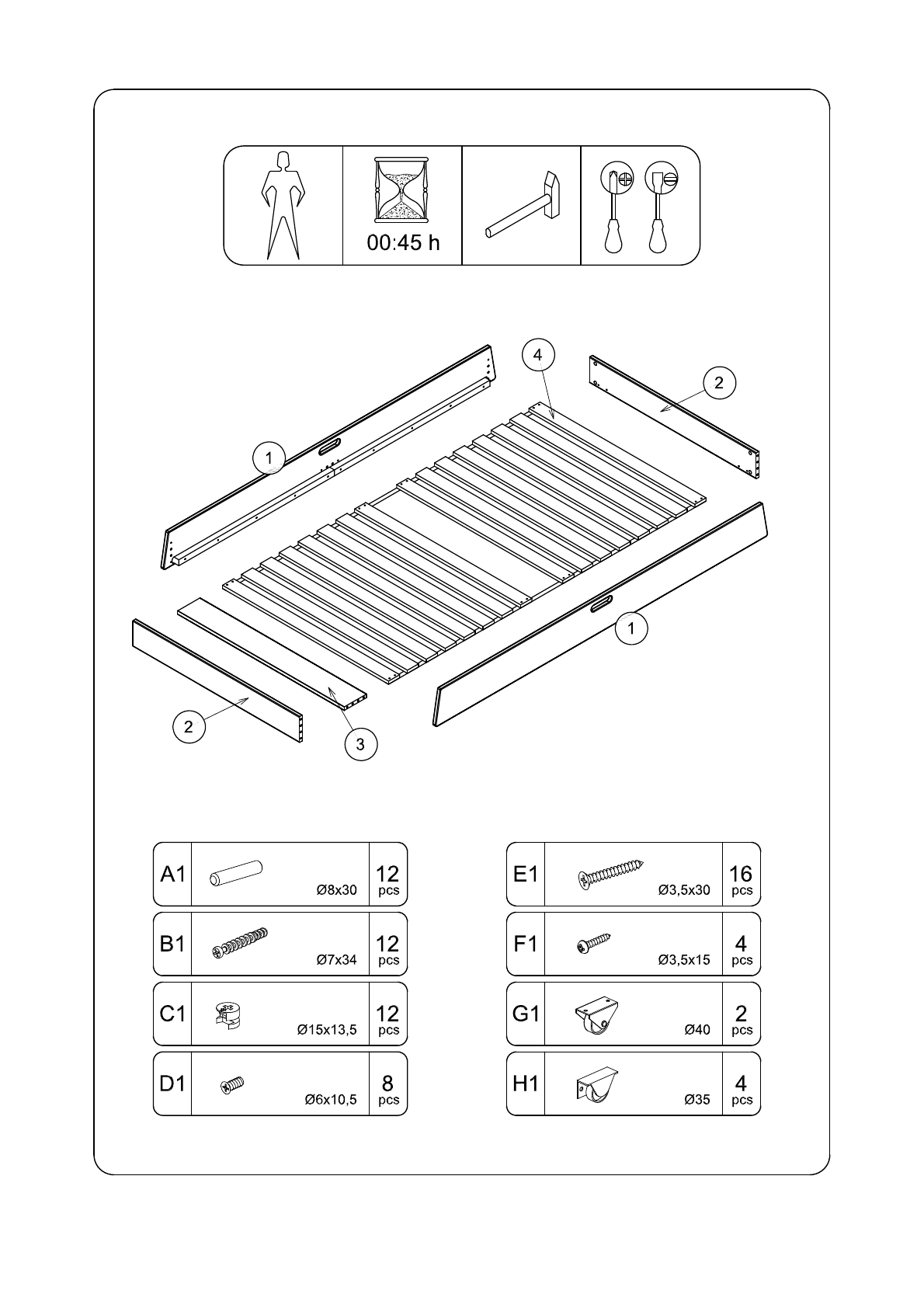 00:45 h

4
2
1
1
2
3

| A1 | Ø8x30 | 12 pcs |
|---|---|---|
| B1 | Ø7x34 | 12 pcs |
| C1 | Ø15x13,5 | 12 pcs |
| D1 | Ø6x10,5 | 8 pcs |

| E1 | Ø3,5x30 | 16 pcs |
|---|---|---|
| F1 | Ø3,5x15 | 4 pcs |
| G1 | Ø40 | 2 pcs |
| H1 | Ø35 | 4 pcs |