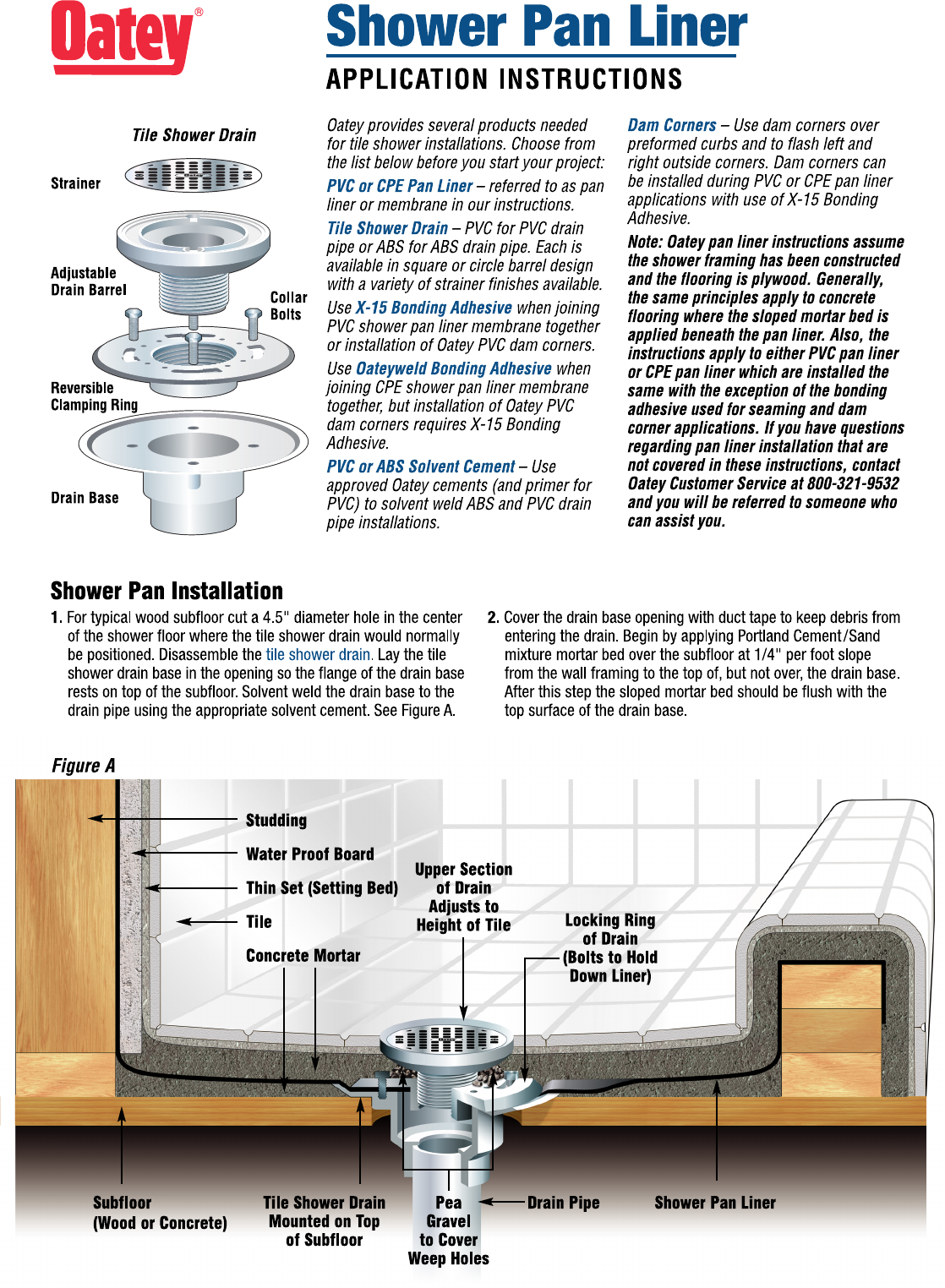 Oatey®

Shower Pan Liner

APPLICATION INSTRUCTIONS

Tile Shower Drain

Strainer

Adjustable Drain Barrel

Collar Bolts

Reversible Clamping Ring

Drain Base

Oatey provides several products needed for tile shower installations. Choose from the list below before you start your project:

PVC or CPE Pan Liner – referred to as pan liner or membrane in our instructions.

Tile Shower Drain – PVC for PVC drain pipe or ABS for ABS drain pipe. Each is available in square or circle barrel design with a variety of strainer finishes available.

Use X-15 Bonding Adhesive when joining PVC shower pan liner membrane together or installation of Oatey PVC dam corners.

Use Oateyweld Bonding Adhesive when joining CPE shower pan liner membrane together, but installation of Oatey PVC dam corners requires X-15 Bonding Adhesive.

PVC or ABS Solvent Cement – Use approved Oatey cements (and primer for PVC) to solvent weld ABS and PVC drain pipe installations.

Dam Corners – Use dam corners over preformed curbs and to flash left and right outside corners. Dam corners can be installed during PVC or CPE pan liner applications with use of X-15 Bonding Adhesive.

Note: Oatey pan liner instructions assume the shower framing has been constructed and the flooring is plywood. Generally, the same principles apply to concrete flooring where the sloped mortar bed is applied beneath the pan liner. Also, the instructions apply to either PVC pan liner or CPE pan liner which are installed the same with the exception of the bonding adhesive used for seaming and dam corner applications. If you have questions regarding pan liner installation that are not covered in these instructions, contact Oatey Customer Service at 800-321-9532 and you will be referred to someone who can assist you.

Shower Pan Installation

1. For typical wood subfloor cut a 4.5" diameter hole in the center of the shower floor where the tile shower drain would normally be positioned. Disassemble the tile shower drain. Lay the tile shower drain base in the opening so the flange of the drain base rests on top of the subfloor. Solvent weld the drain base to the drain pipe using the appropriate solvent cement. See Figure A.

2. Cover the drain base opening with duct tape to keep debris from entering the drain. Begin by applying Portland Cement/Sand mixture mortar bed over the subfloor at 1/4" per foot slope from the wall framing to the top of, but not over, the drain base. After this step the sloped mortar bed should be flush with the top surface of the drain base.

Figure A

Studding

Water Proof Board

Thin Set (Setting Bed)

Tile

Concrete Mortar

Upper Section of Drain Adjusts to Height of Tile

Locking Ring of Drain (Bolts to Hold Down Liner)

Subfloor (Wood or Concrete)

Tile Shower Drain Mounted on Top of Subfloor

Pea Gravel to Cover Weep Holes

Drain Pipe

Shower Pan Liner