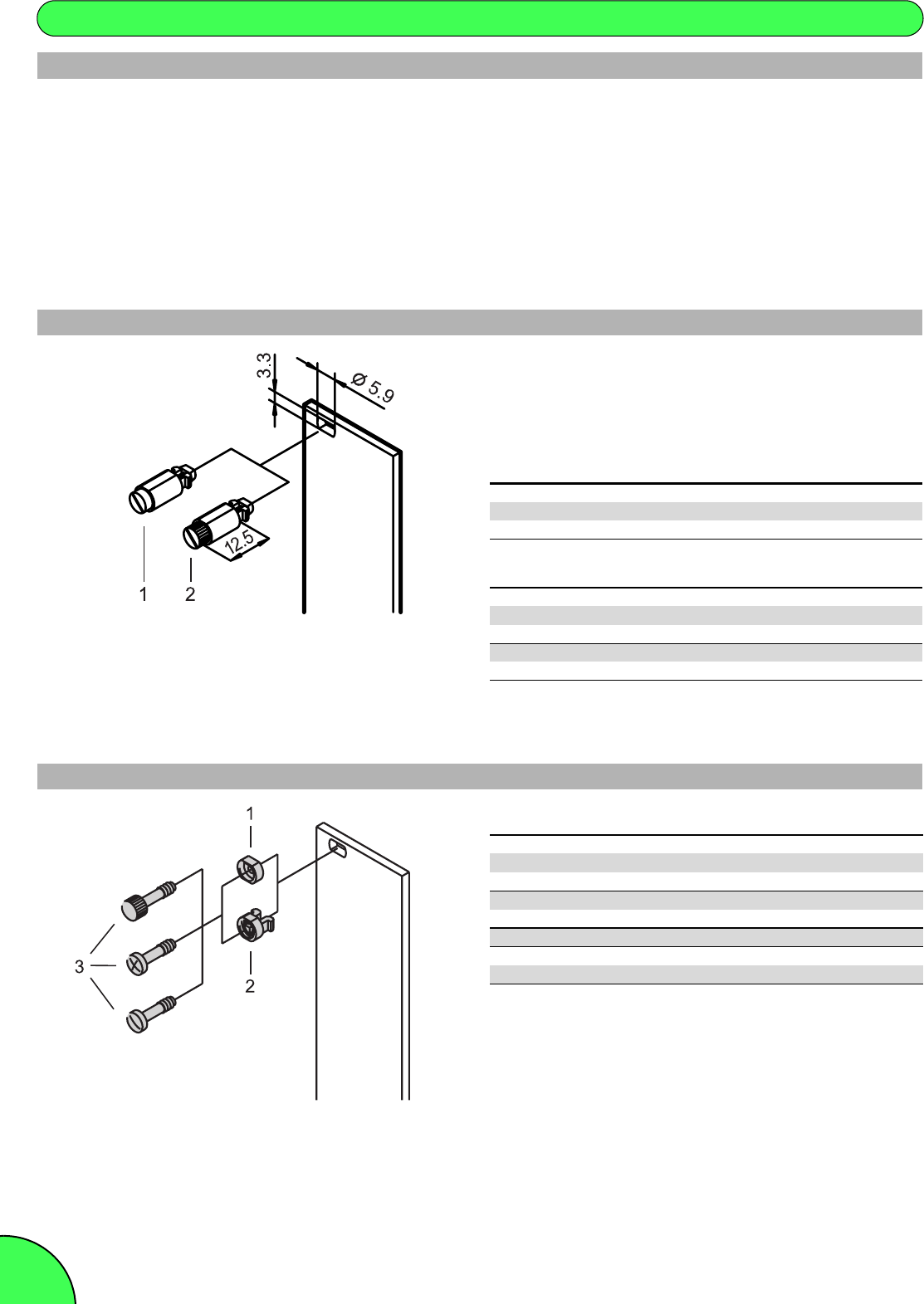 3.3

Ø 5.9

12.5

1 2

1

3

2