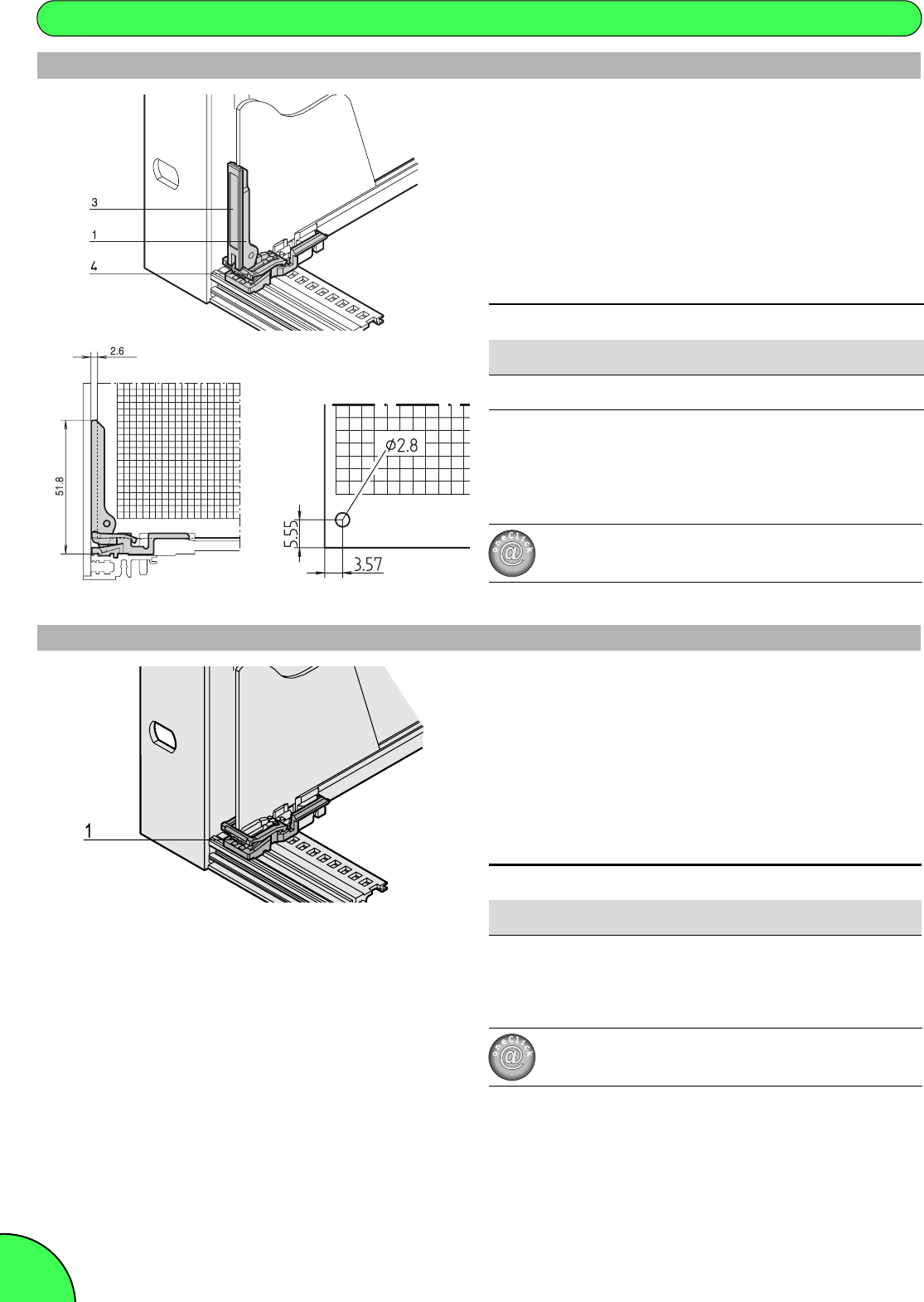 3
1
4
2.6
51.8
$\phi 2.8$
5.55
3.57
oneClick
@
1
oneClick
@