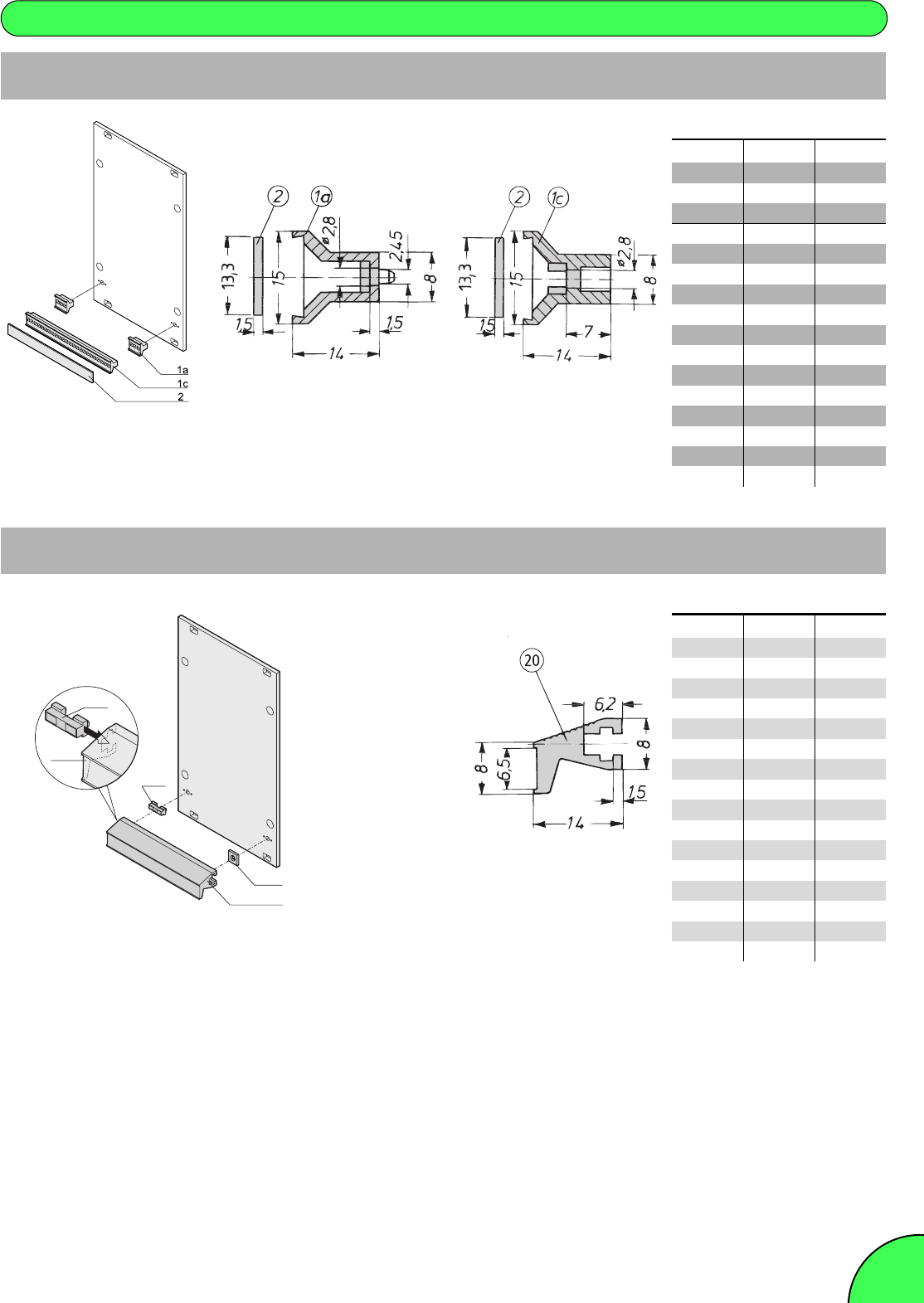 1a
1c
2

2
1a
13,3
15
ø2,8
2,45
8
1,5
1,5
14

2
1c
13,3
15
ø2,8
8
1,5
7
14

20
6,2
8
6,5
8
1,5
14