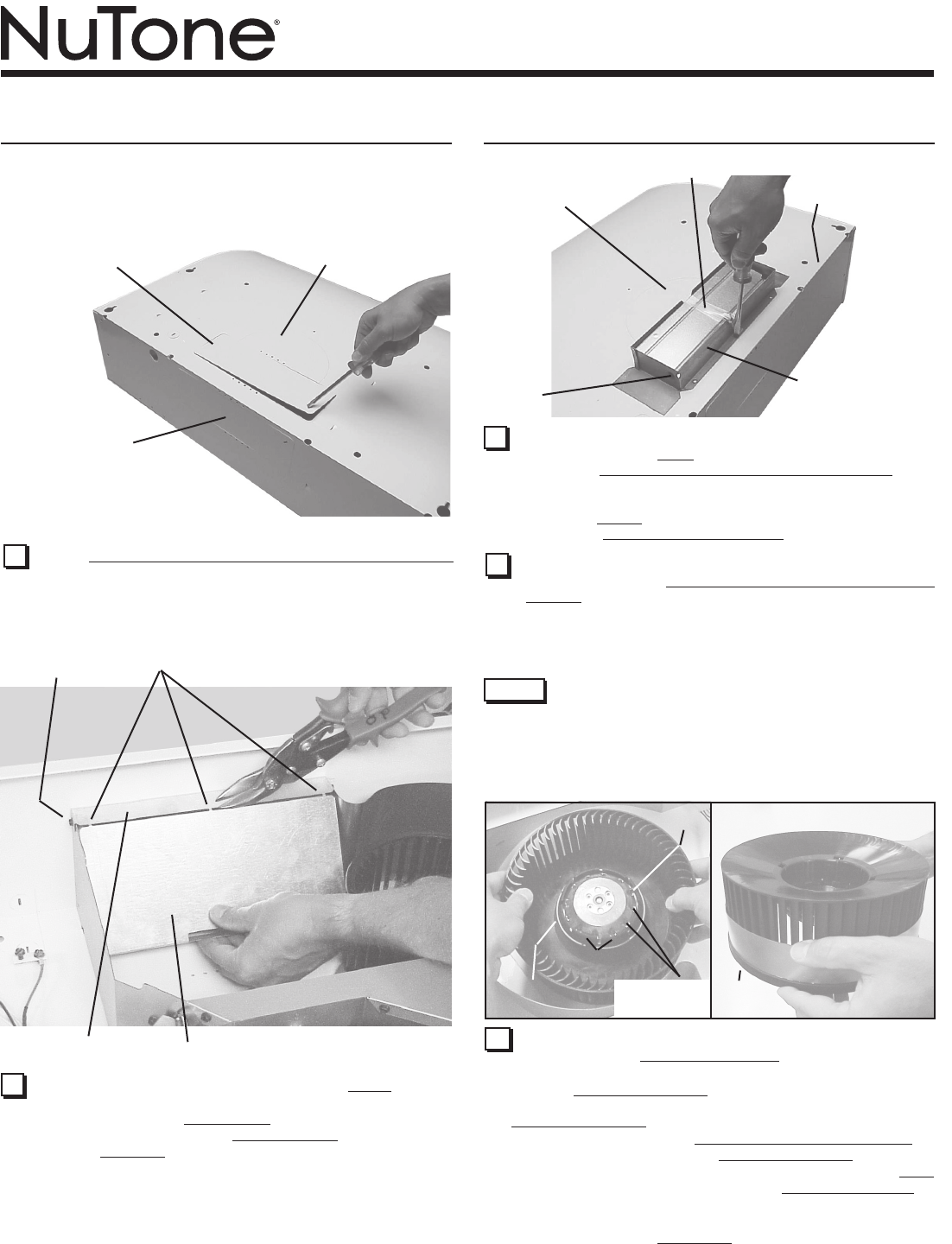 NuTone®