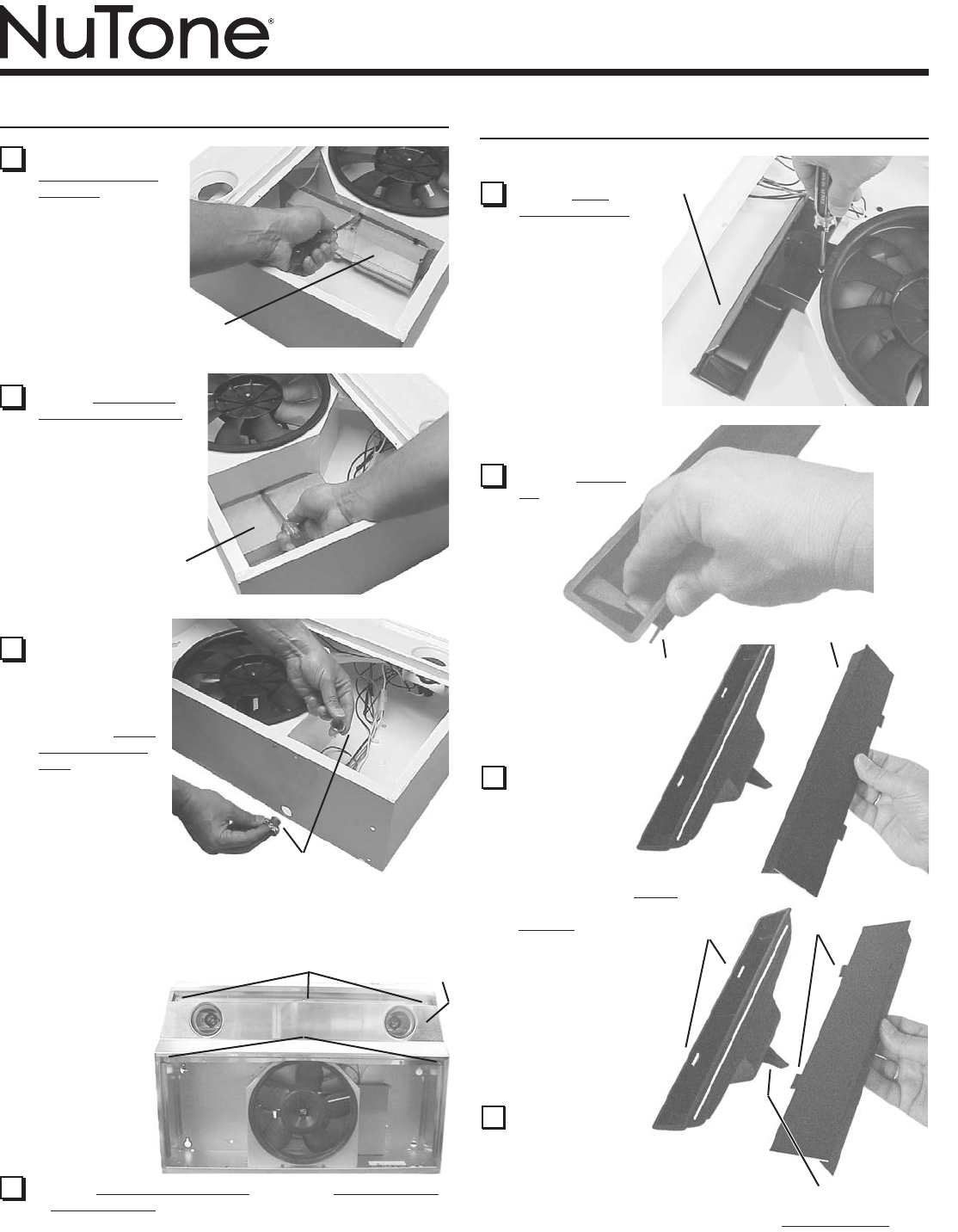 NuTone®