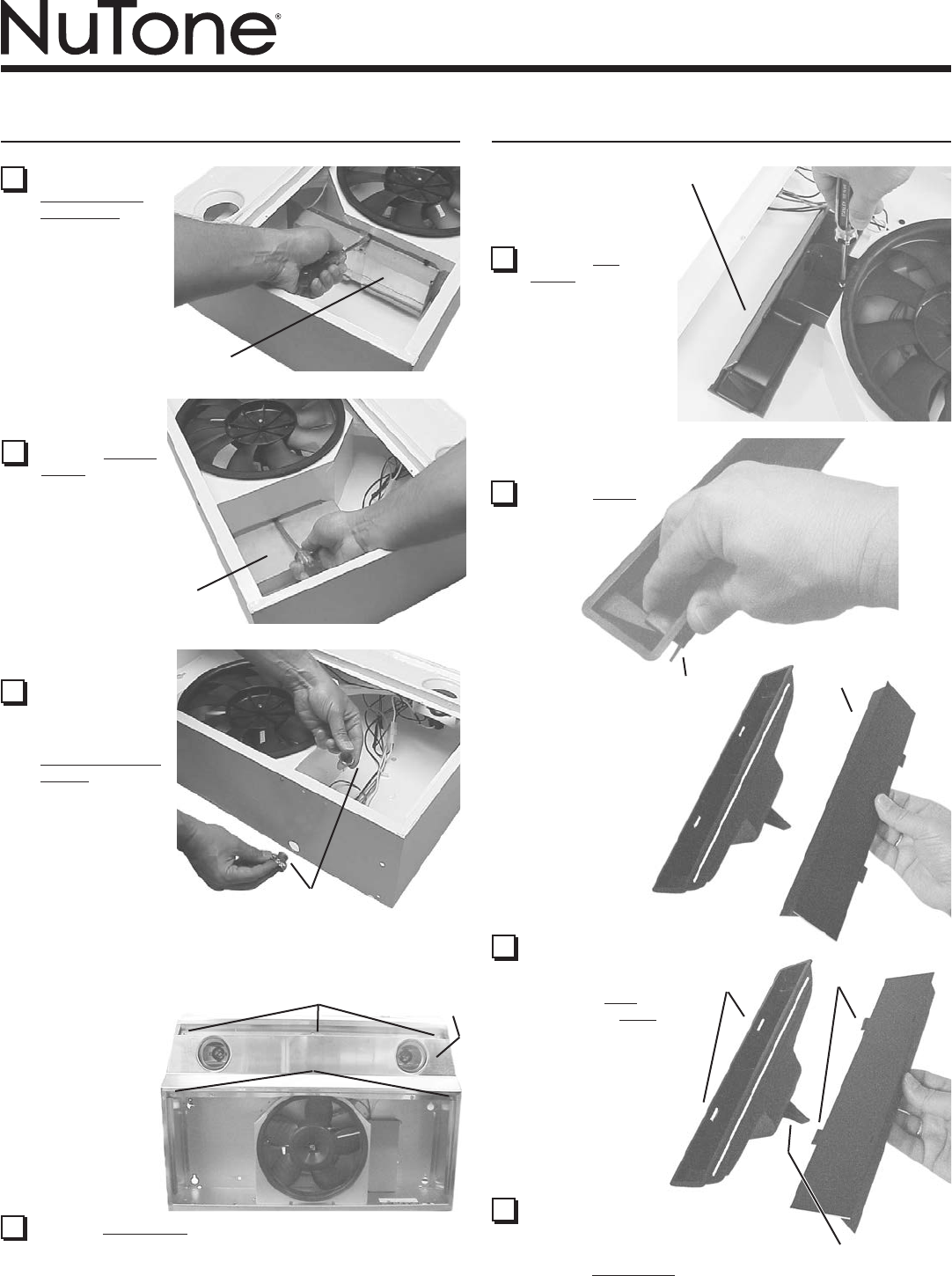 NuTone®