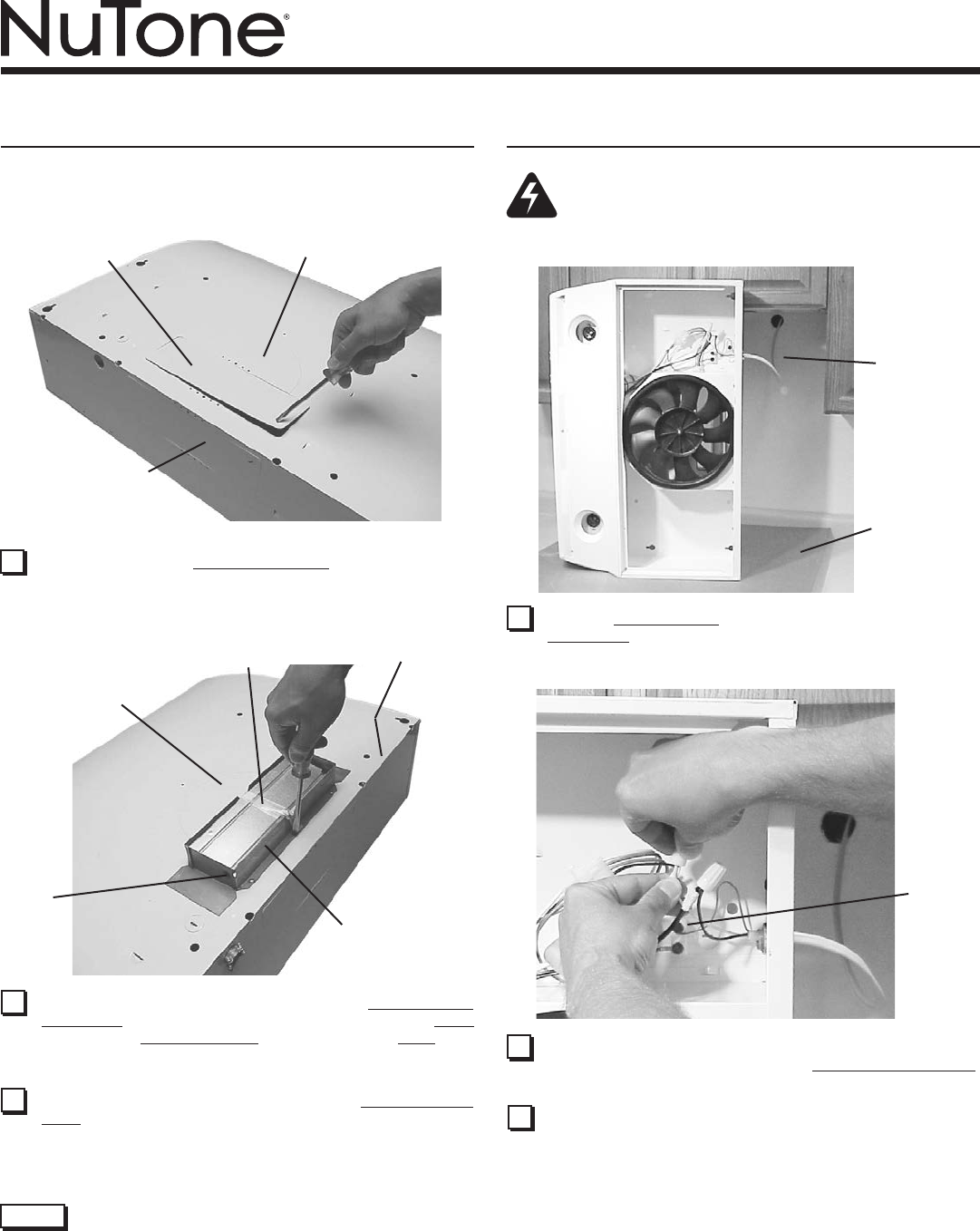 NuTone®