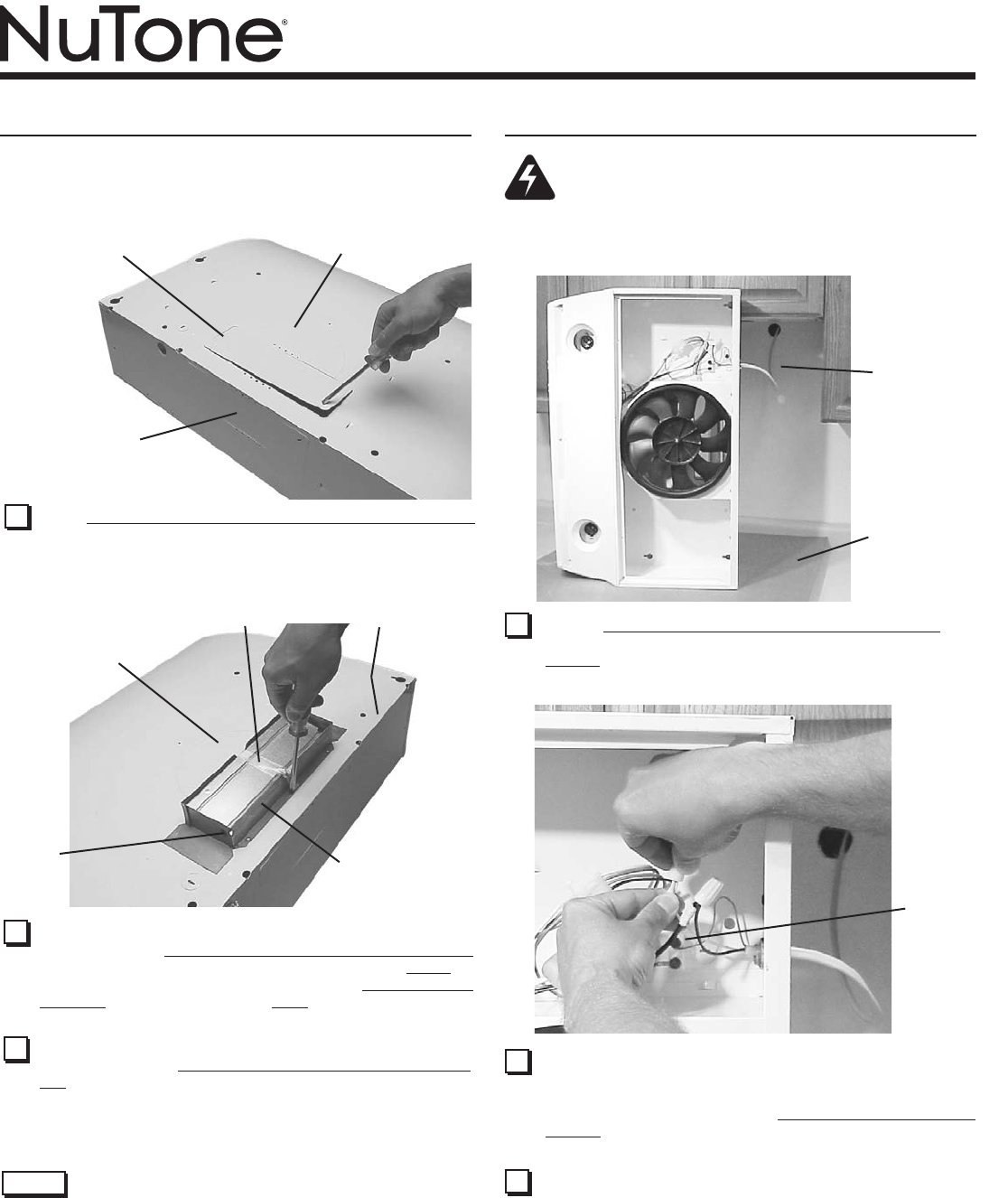 NuTone®