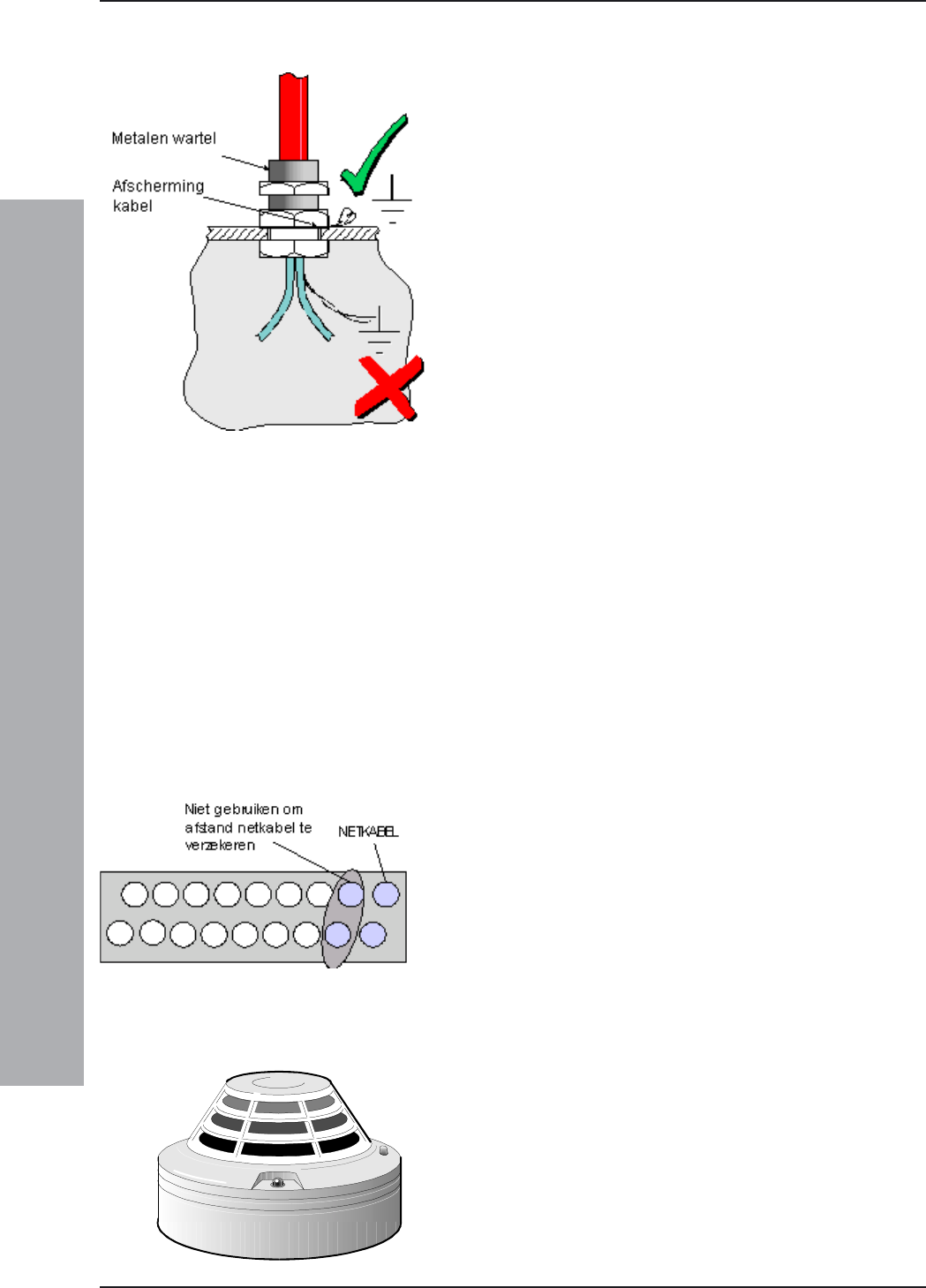 Metalen wartel

Afscherming kabel

Niet gebruiken om afstand netkabel te verzekeren

NETKABEL