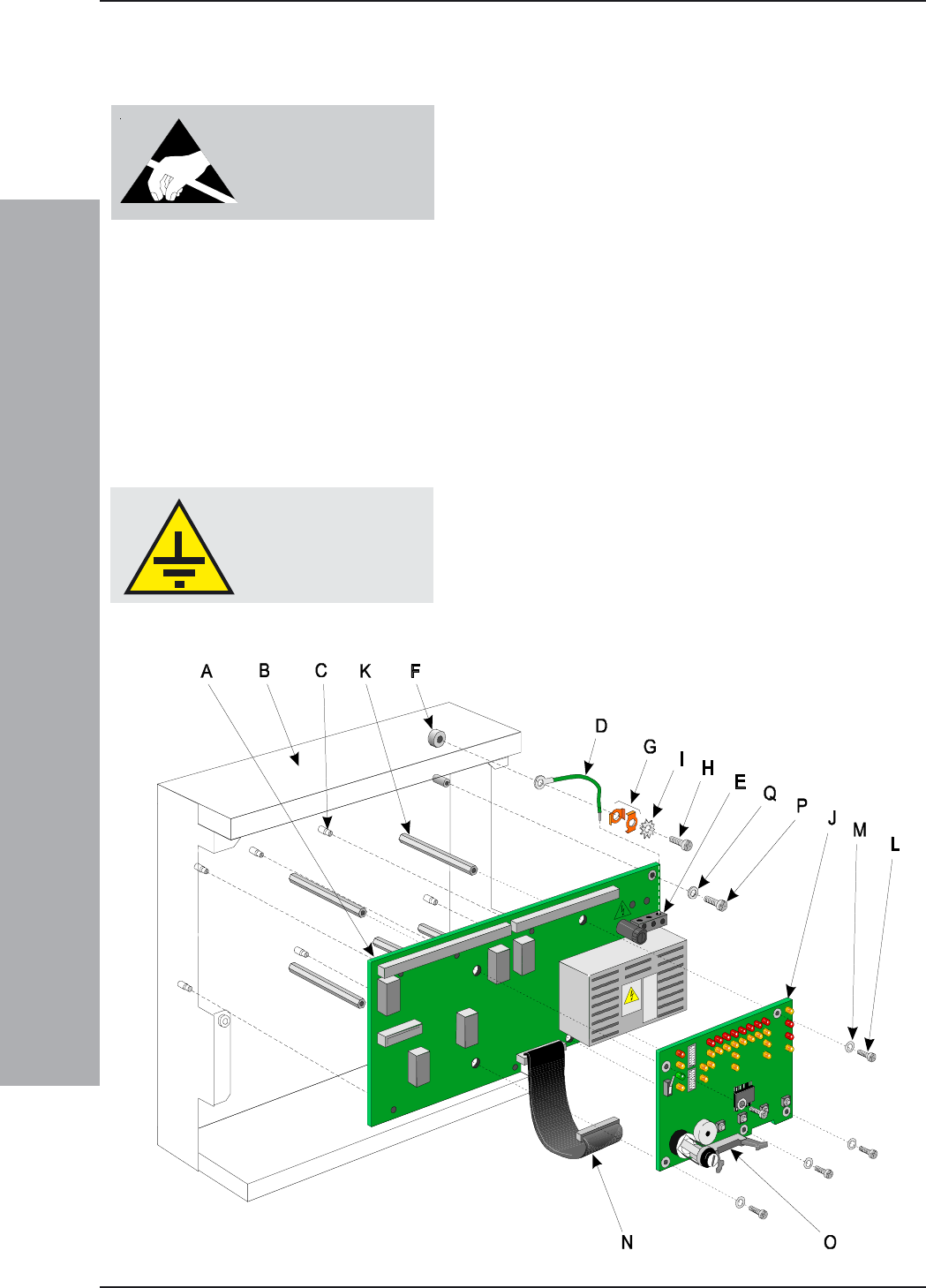 A B C K F
D
G I H
E Q P J M L
N O