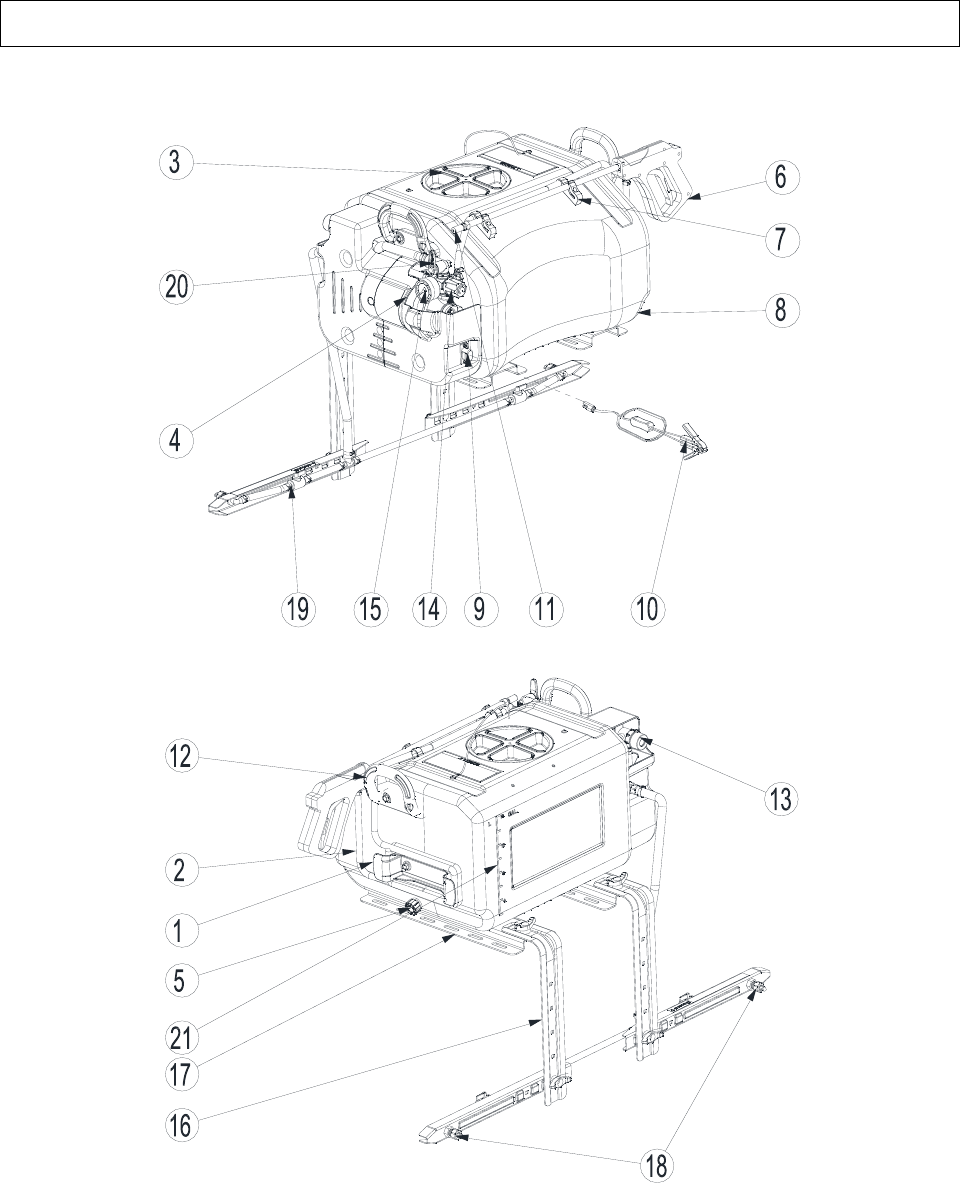 3
6
7
20
8
4
19
15
14
9
11
10

12
13
2
1
5
21
17
16
18