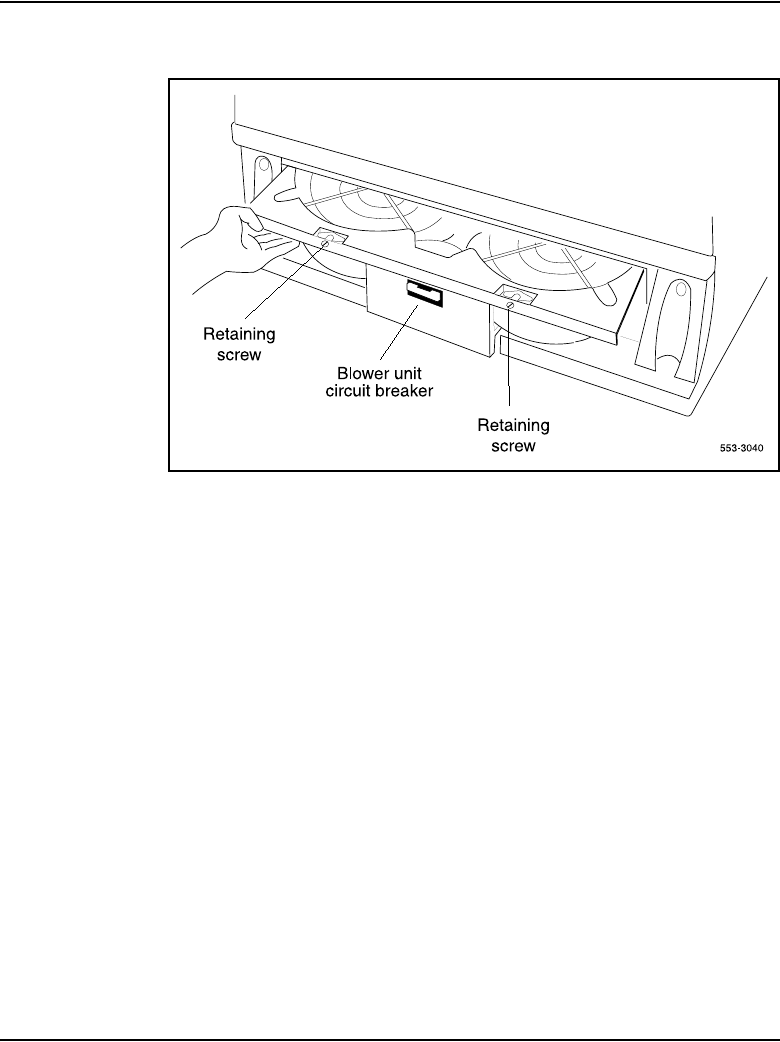 Retaining screw

Blower unit circuit breaker

Retaining screw

553-3040