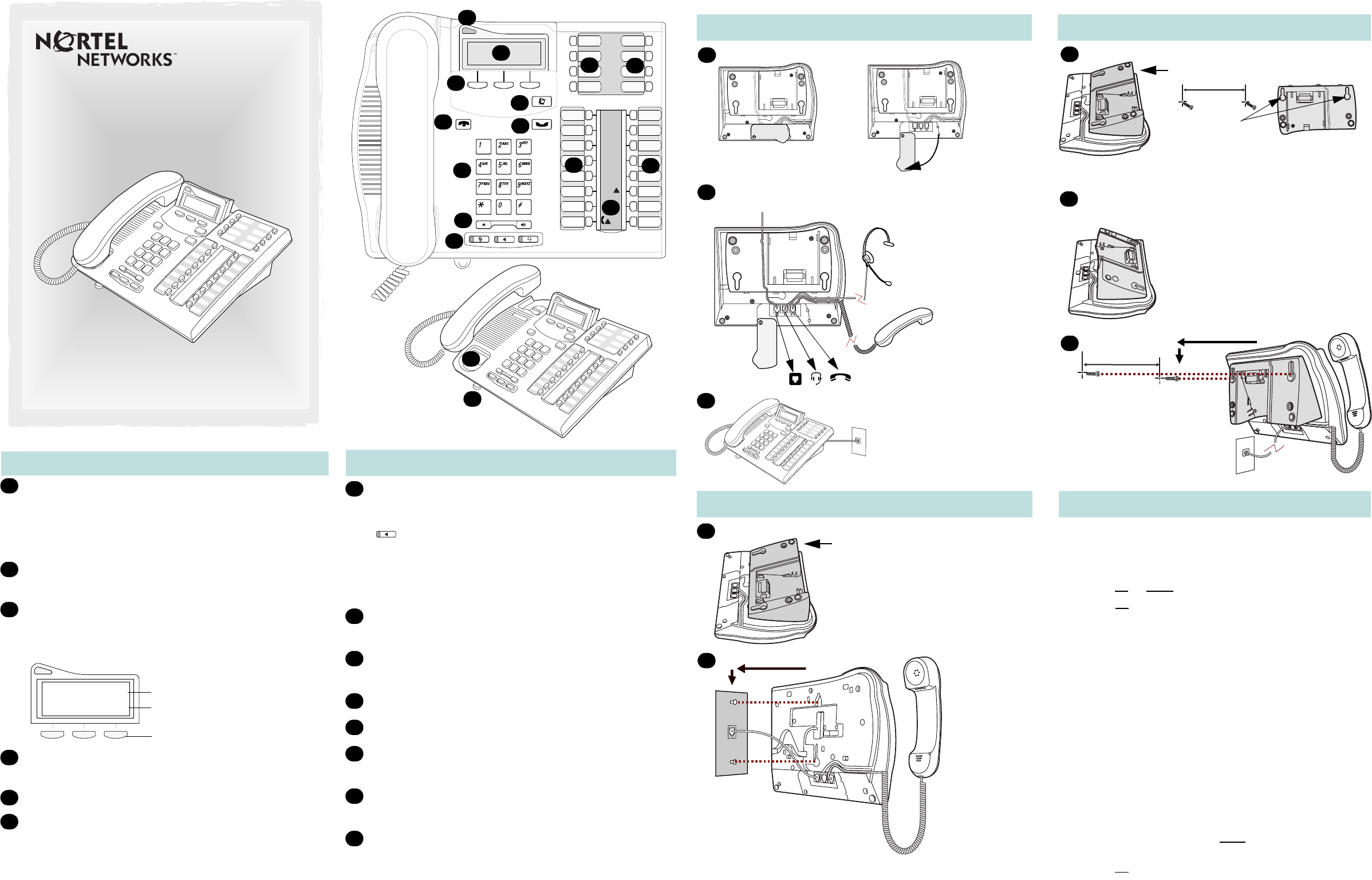 NORTEL NETWORKS™

1 2ABC 3DEF
4GHI 5JKL 6MNO
7PQRS 8TUV 9WXYZ
* 0 #