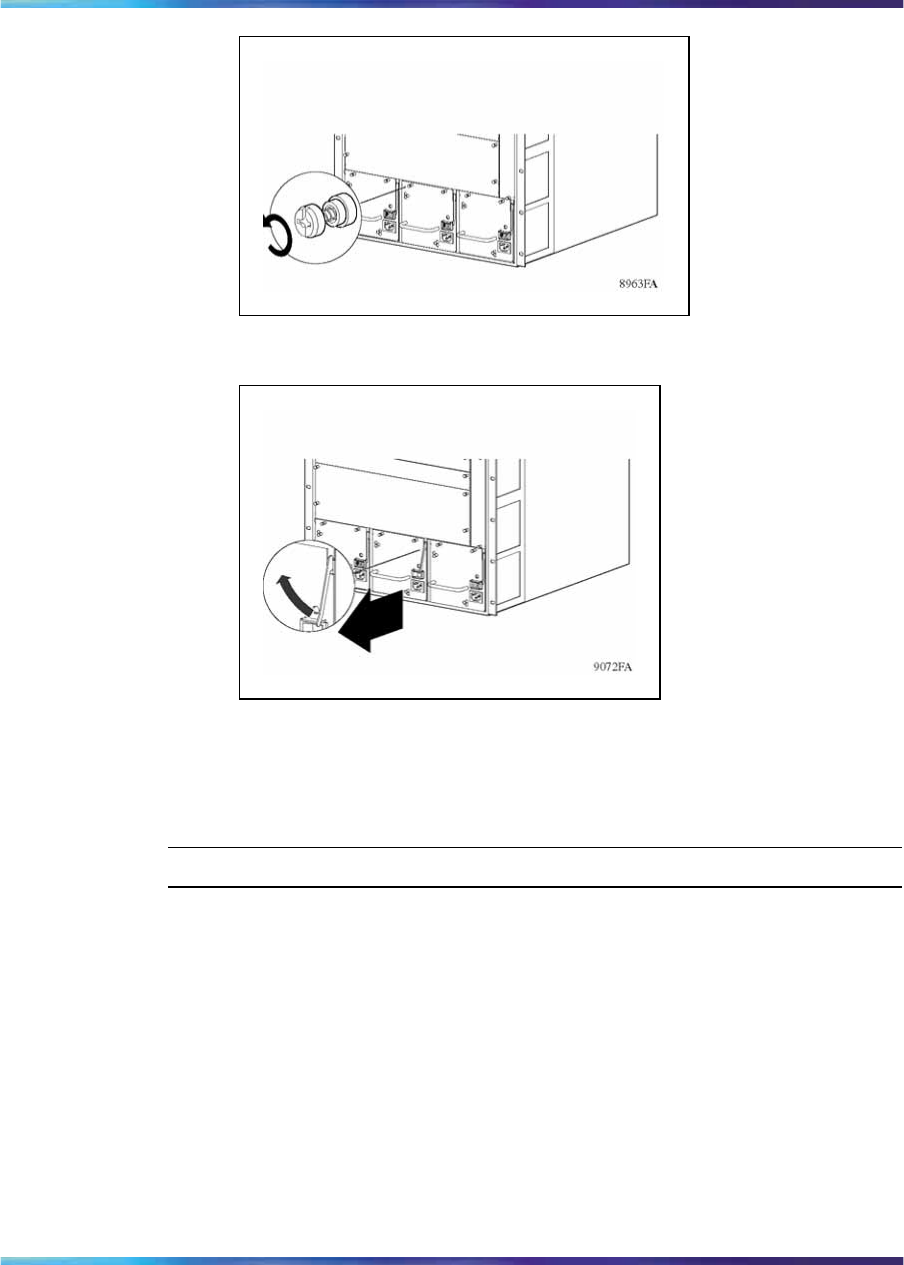 8963FA

9072FA