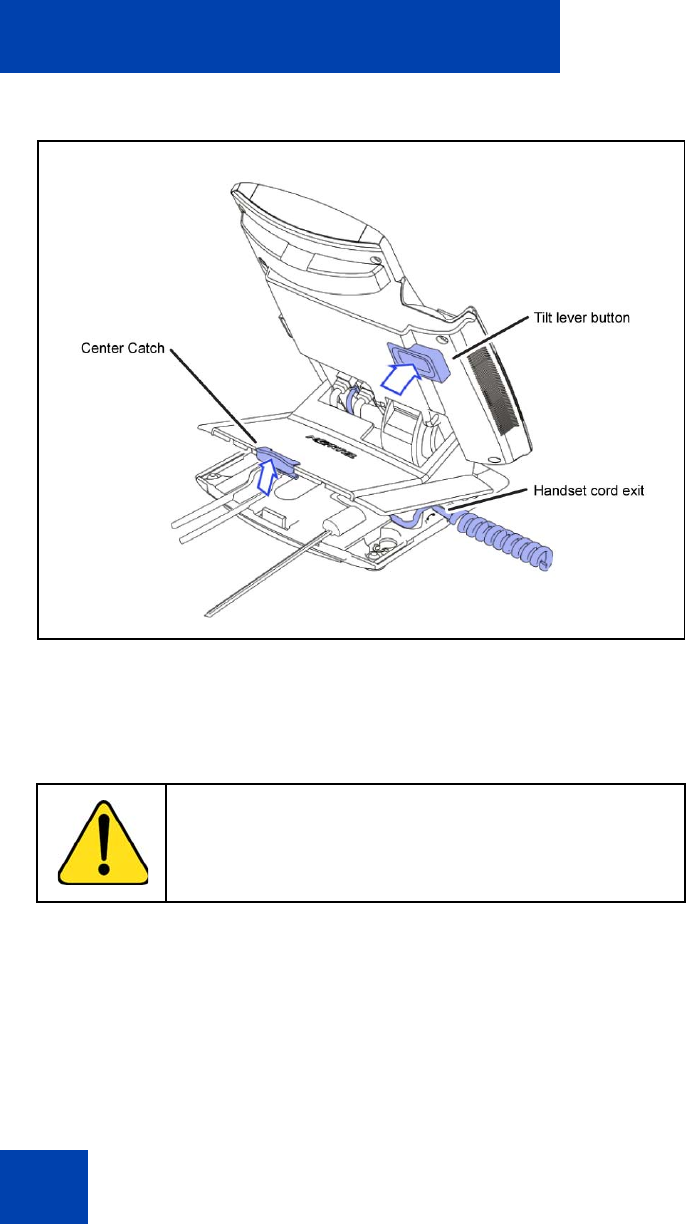 Center Catch

Tilt lever button

Handset cord exit