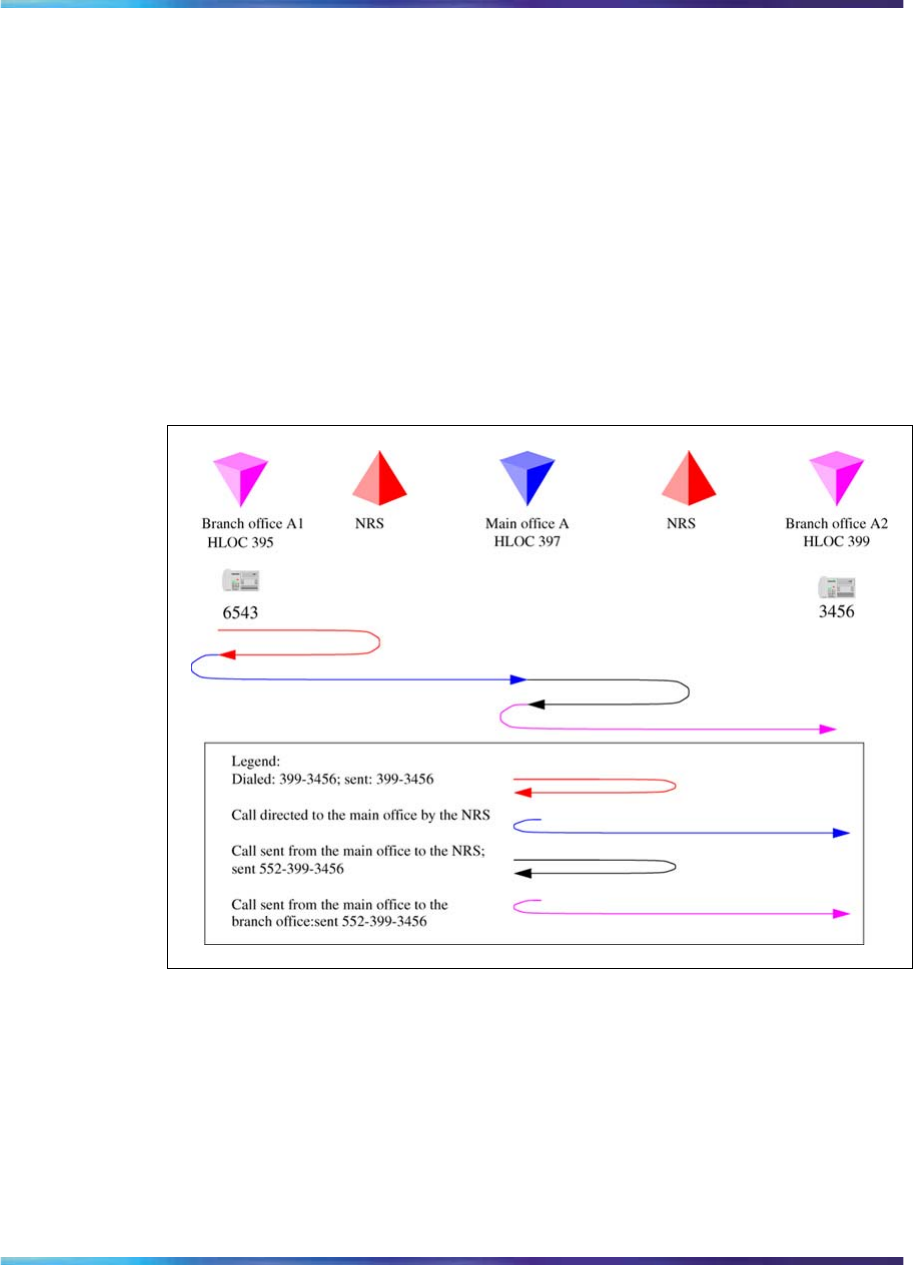 Branch office A1
HLOC 395

NRS

Main office A
HLOC 397

NRS

Branch office A2
HLOC 399

6543

3456

Legend:
Dialed: 399-3456; sent: 399-3456

Call directed to the main office by the NRS

Call sent from the main office to the NRS; sent 552-399-3456

Call sent from the main office to the branch office:sent 552-399-3456