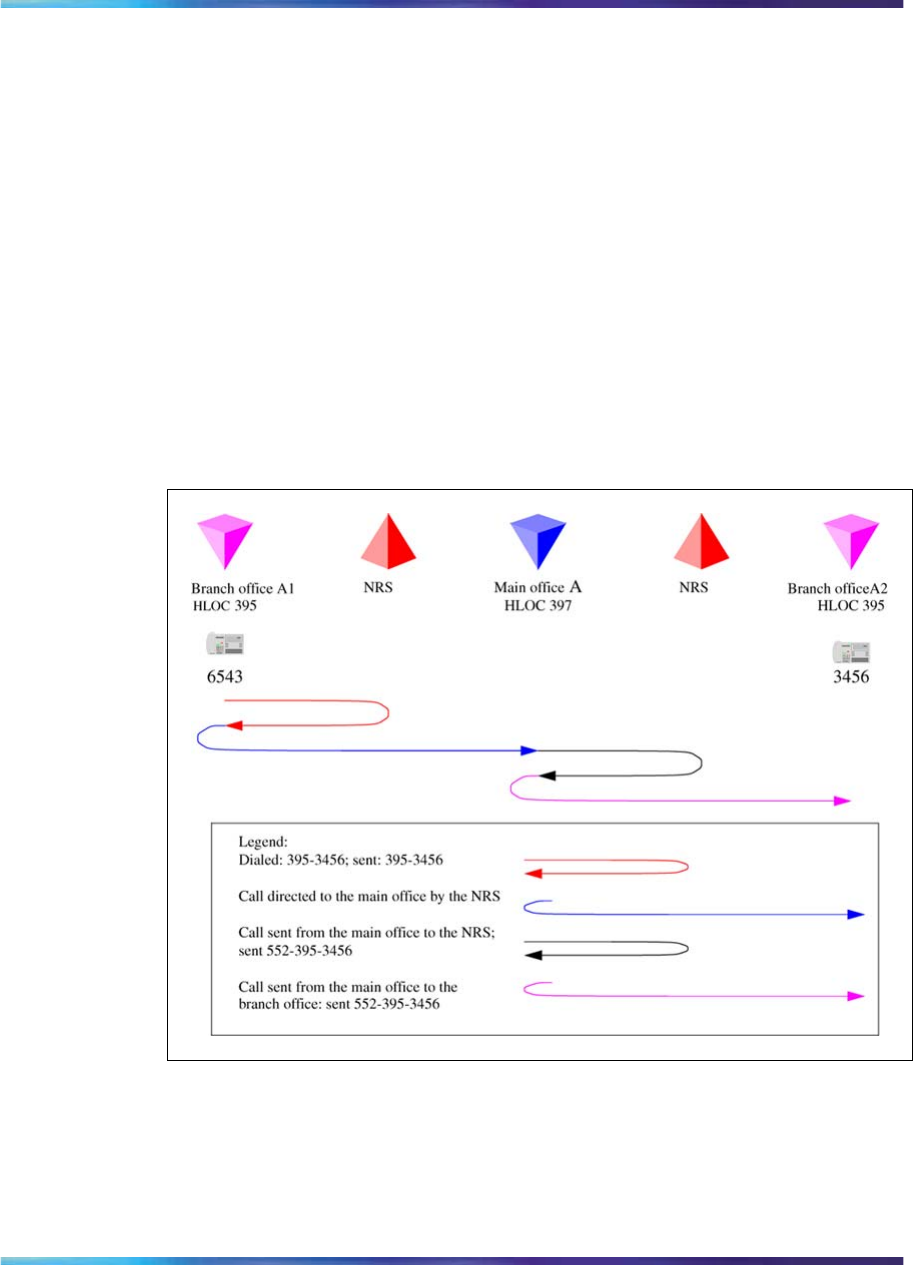 Branch office A1
HLOC 395

NRS

Main office A
HLOC 397

NRS

Branch officeA2
HLOC 395

6543

3456

Legend:
Dialed: 395-3456; sent: 395-3456

Call directed to the main office by the NRS

Call sent from the main office to the NRS; sent 552-395-3456

Call sent from the main office to the branch office: sent 552-395-3456