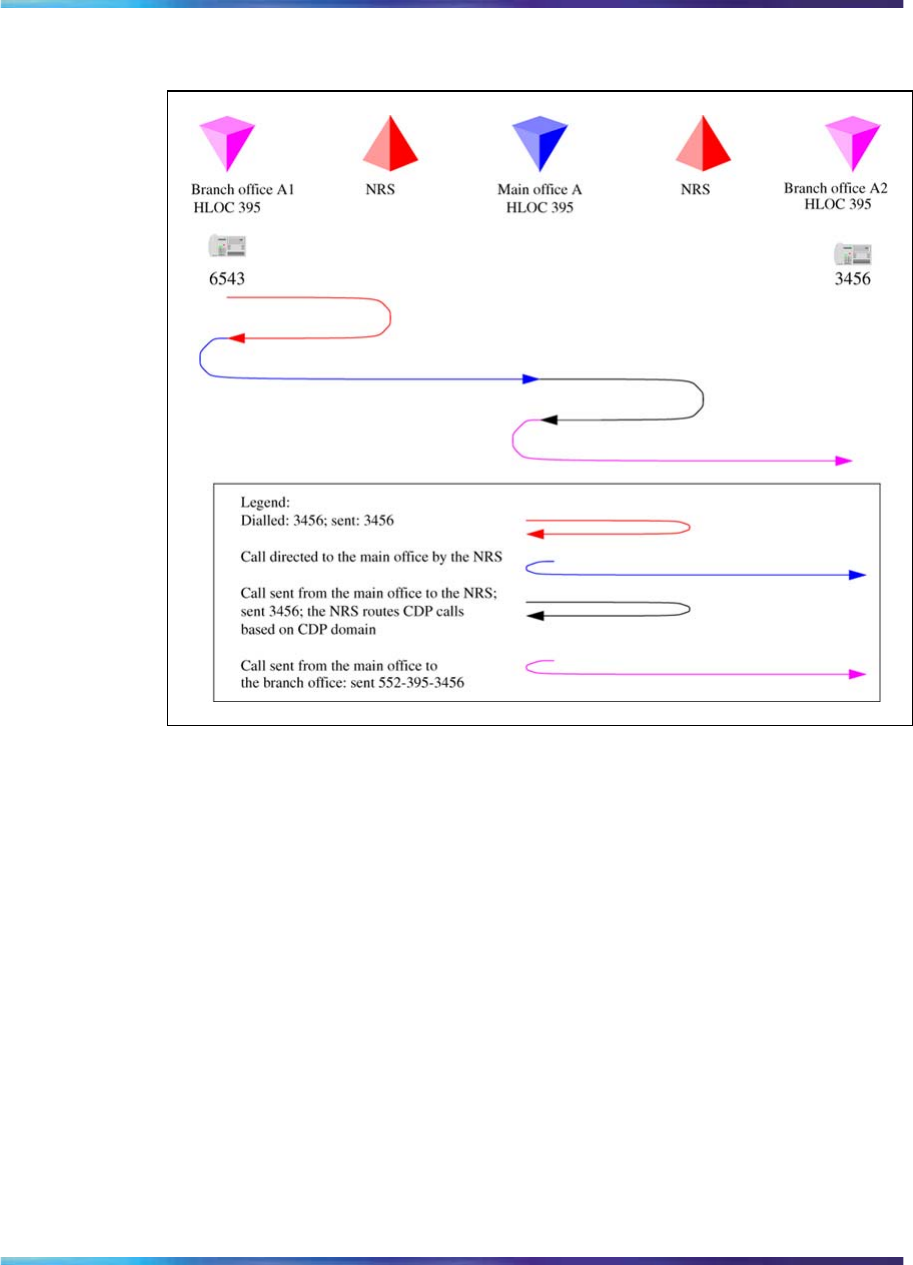 Branch office A1
HLOC 395

NRS

Main office A
HLOC 395

NRS

Branch office A2
HLOC 395

6543

3456

Legend:
Dialled: 3456; sent: 3456

Call directed to the main office by the NRS

Call sent from the main office to the NRS; sent 3456; the NRS routes CDP calls based on CDP domain

Call sent from the main office to the branch office: sent 552-395-3456