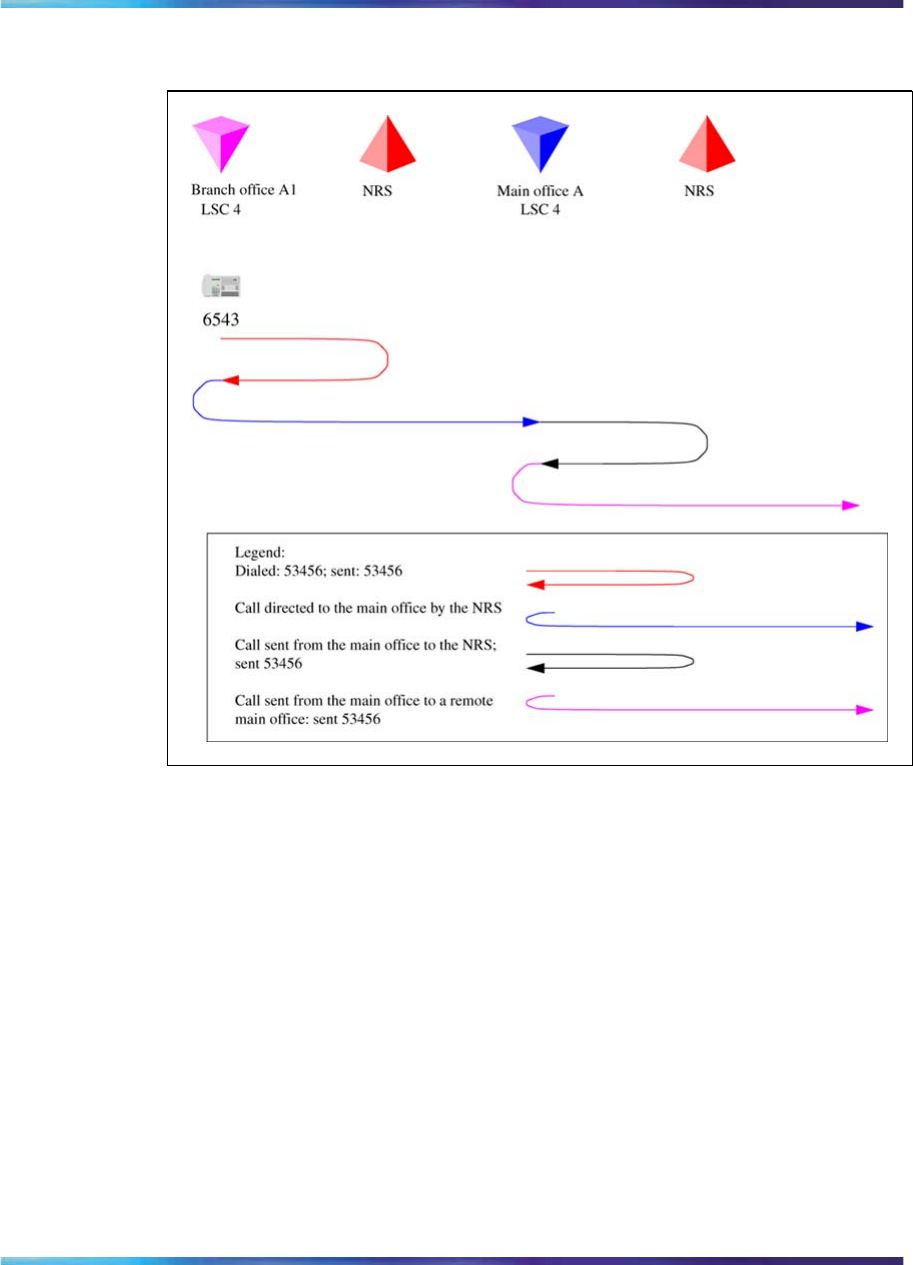 Branch office A1
LSC 4

NRS

Main office A
LSC 4

NRS

6543

Legend:
Dialed: 53456; sent: 53456

Call directed to the main office by the NRS

Call sent from the main office to the NRS; sent 53456

Call sent from the main office to a remote main office: sent 53456