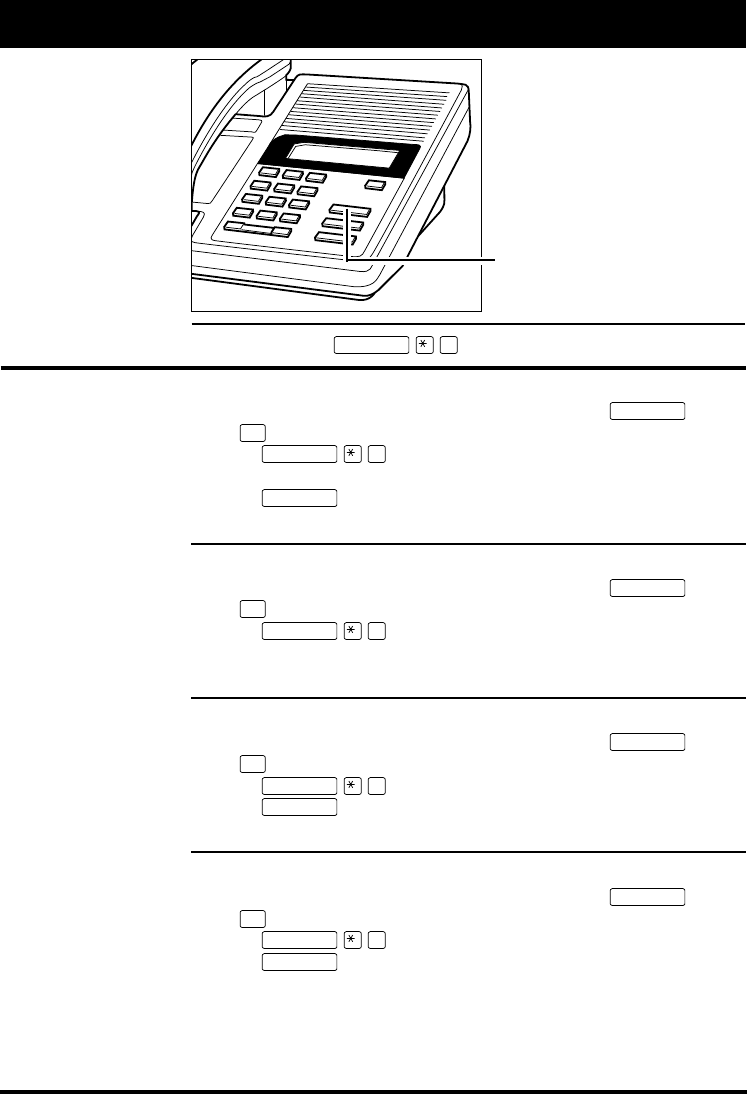 $*$

$*$

$*$

$*$

$*$