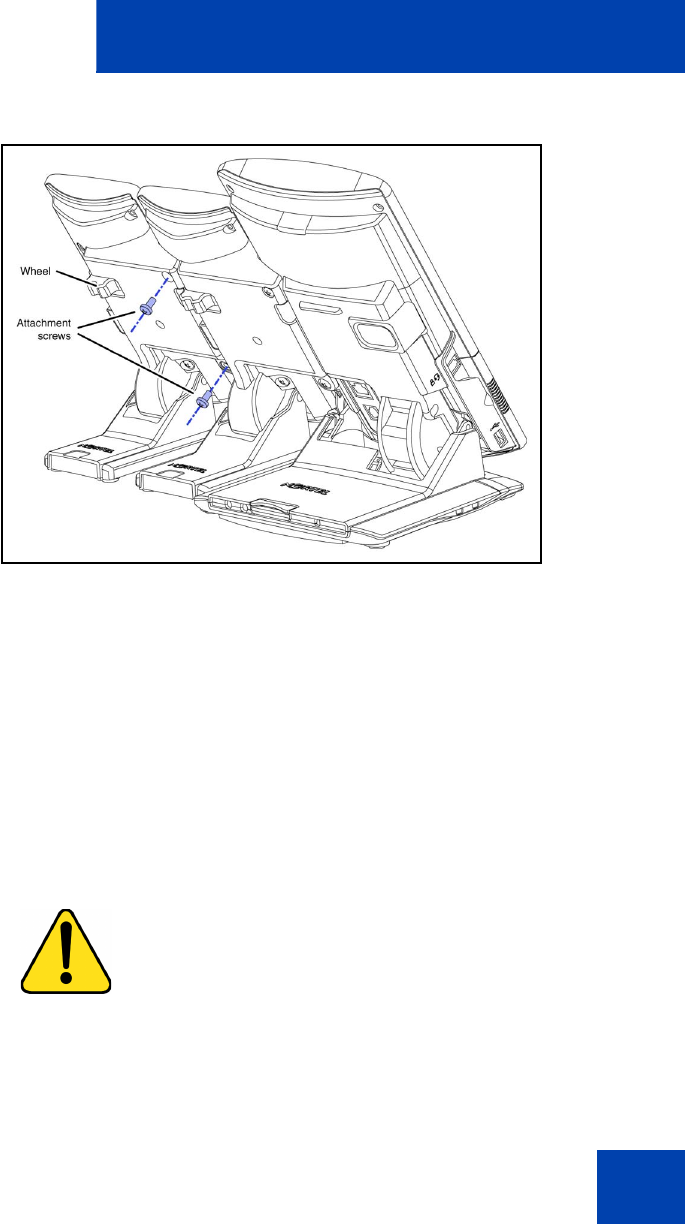 Wheel

Attachment screws