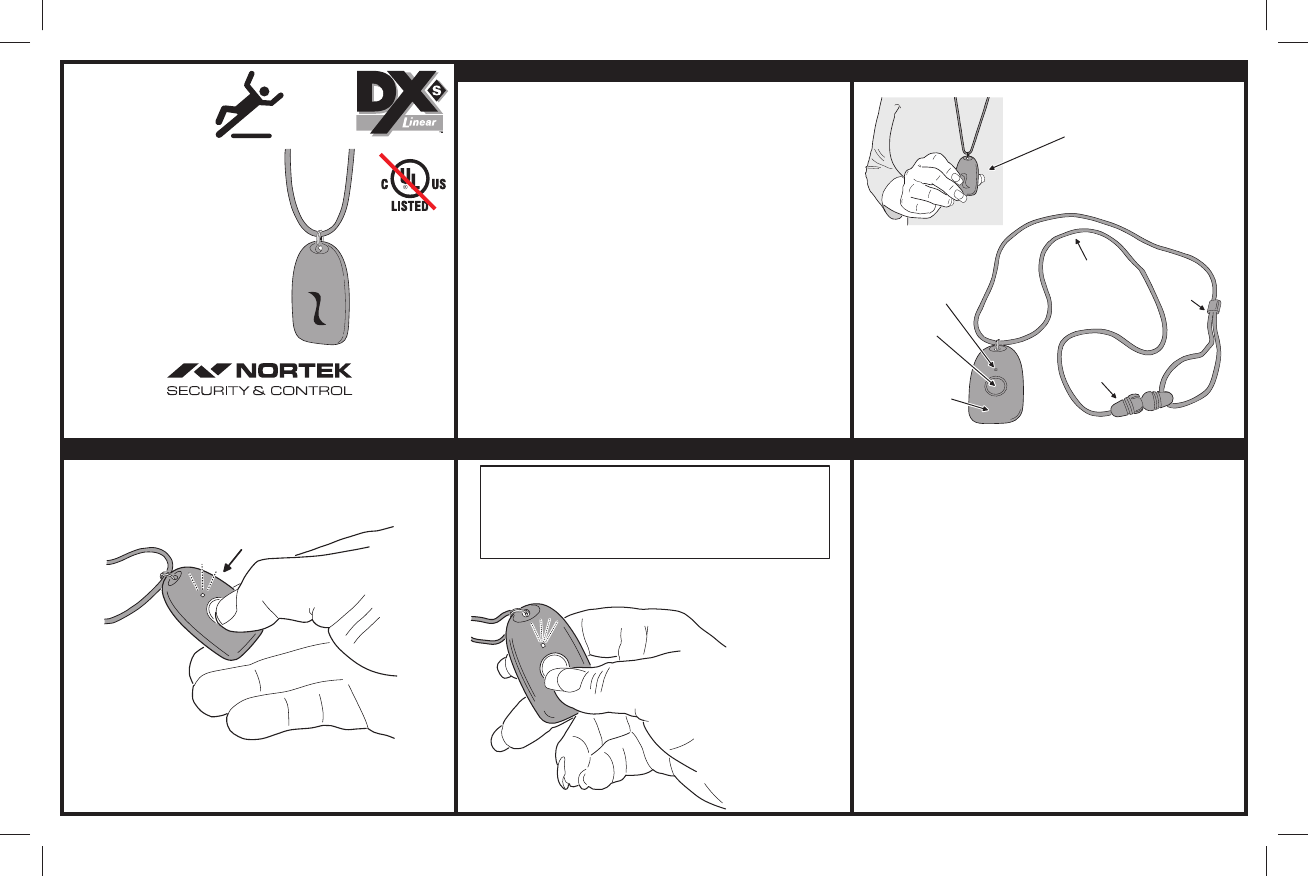 DX
S
Linear

C UL US
LISTED

NORTEK
SECURITY & CONTROL