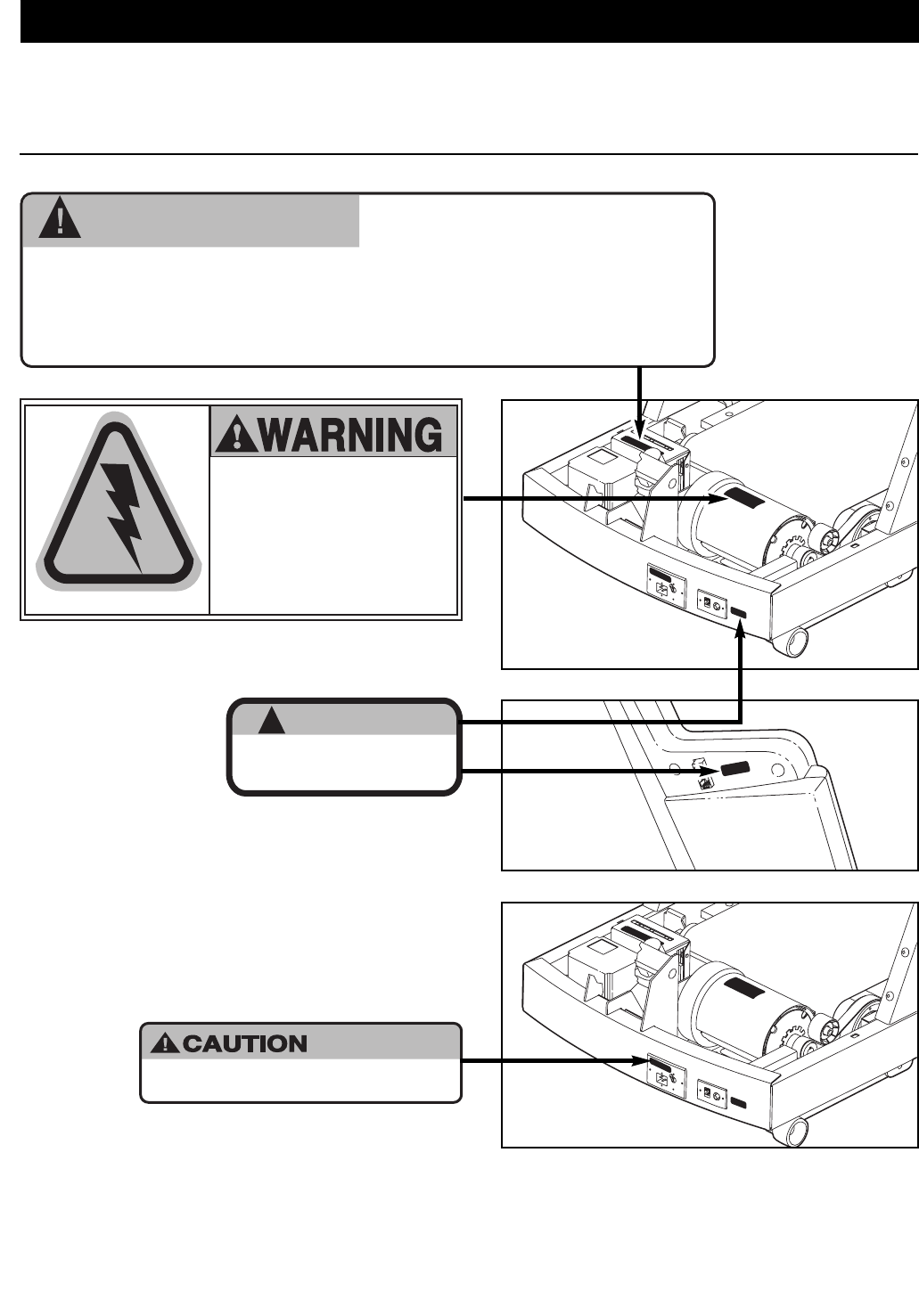 WARNING

CAUTION