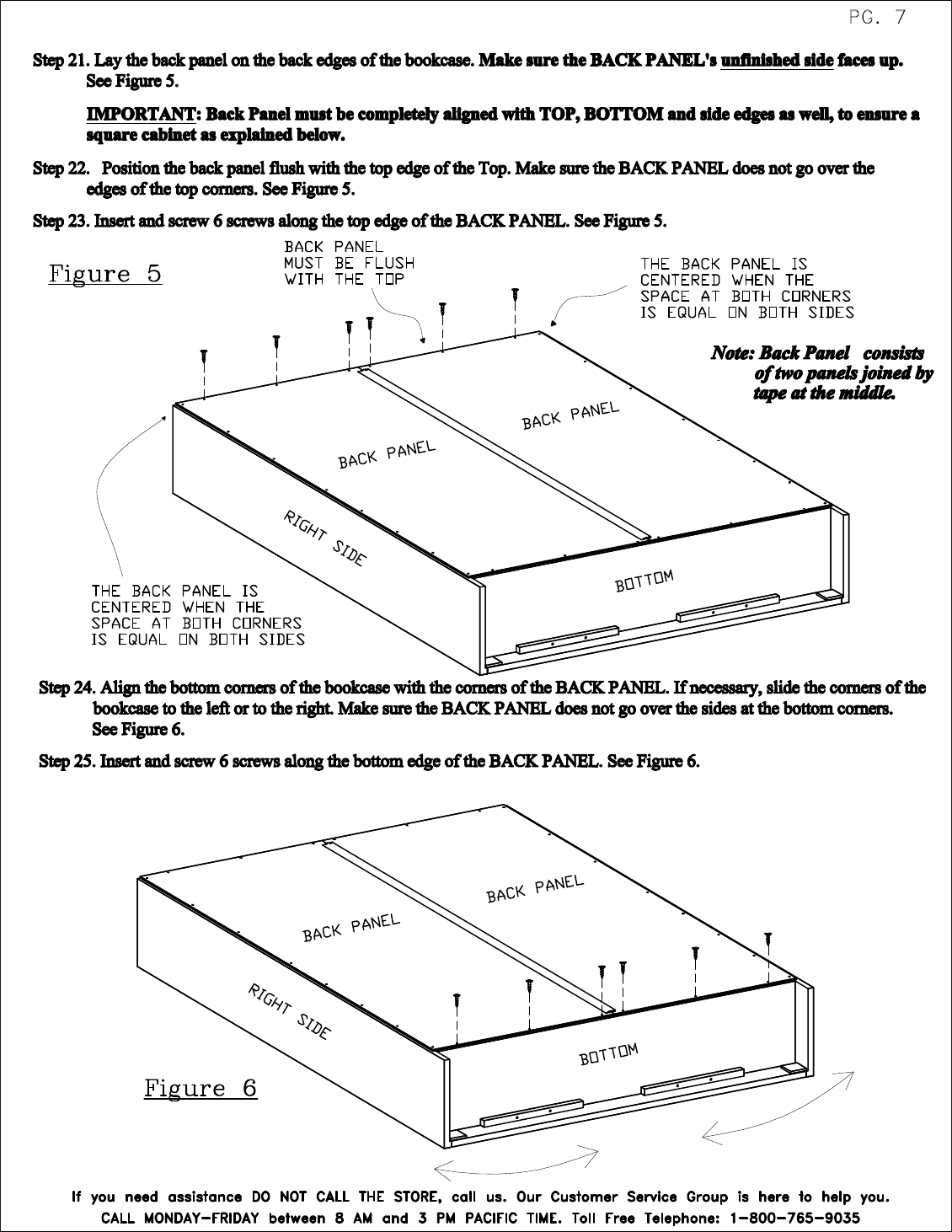 PG. 7

Step 21. Lay the back panel on the back edges of the bookcase. Make sure the BACK PANEL's unfinished side faces up. See Figure 5.

IMPORTANT: Back Panel must be completely aligned with TOP, BOTTOM and side edges as well, to ensure a square cabinet as explained below.

Step 22. Position the back panel flush with the top edge of the Top. Make sure the BACK PANEL does not go over the edges of the top corners. See Figure 5.

Step 23. Insert and screw 6 screws along the top edge of the BACK PANEL. See Figure 5.

Figure 5

BACK PANEL MUST BE FLUSH WITH THE TOP

THE BACK PANEL IS CENTERED WHEN THE SPACE AT BOTH CORNERS IS EQUAL ON BOTH SIDES

Note: Back Panel consists of two panels joined by tape at the middle.

BACK PANEL

BACK PANEL

RIGHT SIDE

BOTTOM

THE BACK PANEL IS CENTERED WHEN THE SPACE AT BOTH CORNERS IS EQUAL ON BOTH SIDES

Step 24. Align the bottom corners of the bookcase with the corners of the BACK PANEL. If necessary, slide the corners of the bookcase to the left or to the right. Make sure the BACK PANEL does not go over the sides at the bottom corners. See Figure 6.

Step 25. Insert and screw 6 screws along the bottom edge of the BACK PANEL. See Figure 6.

BACK PANEL

BACK PANEL

RIGHT SIDE

BOTTOM

Figure 6

If you need assistance DO NOT CALL THE STORE, call us. Our Customer Service Group is here to help you.
CALL MONDAY-FRIDAY between 8 AM and 3 PM PACIFIC TIME. Toll Free Telephone: 1-800-765-9035