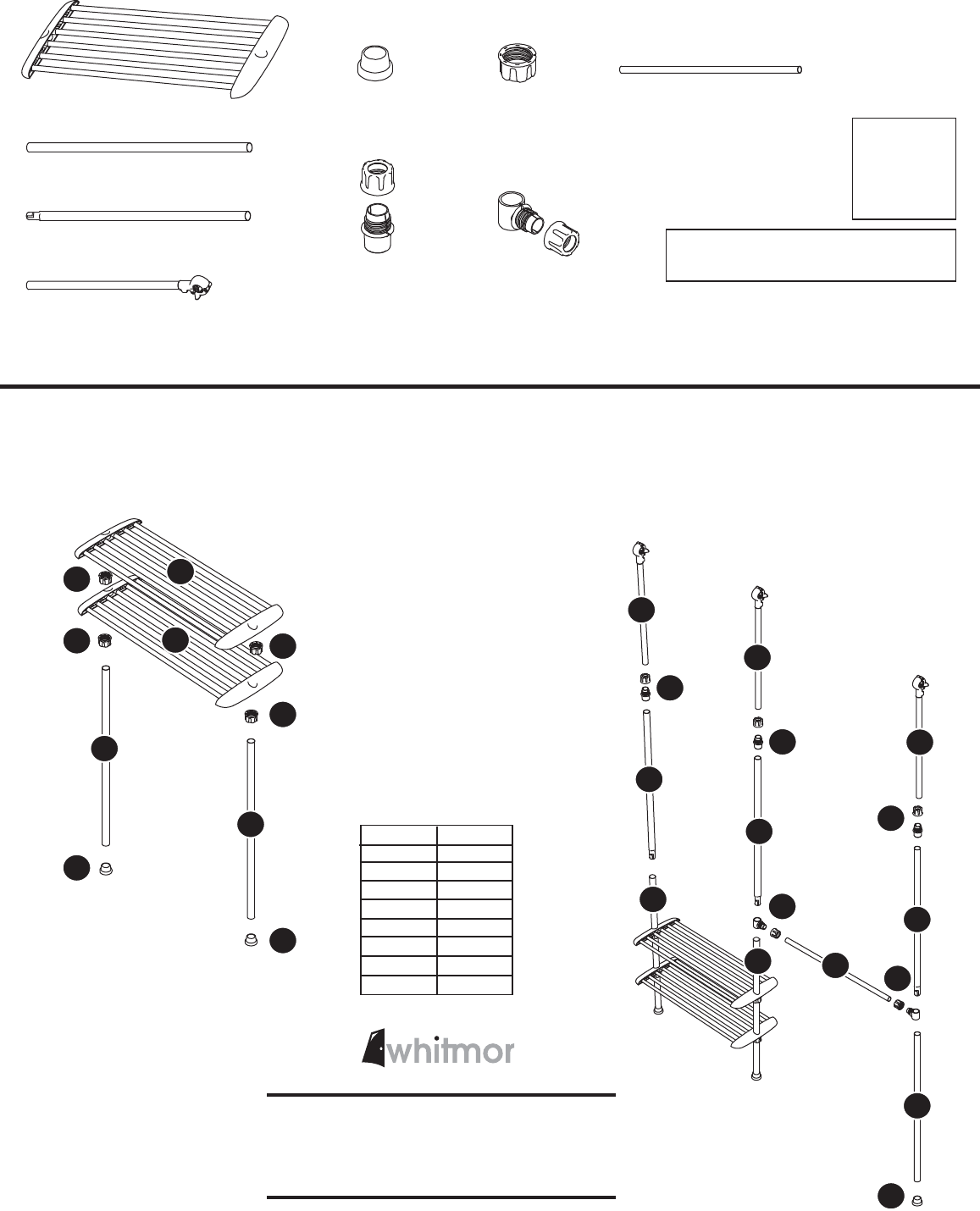 whitmor