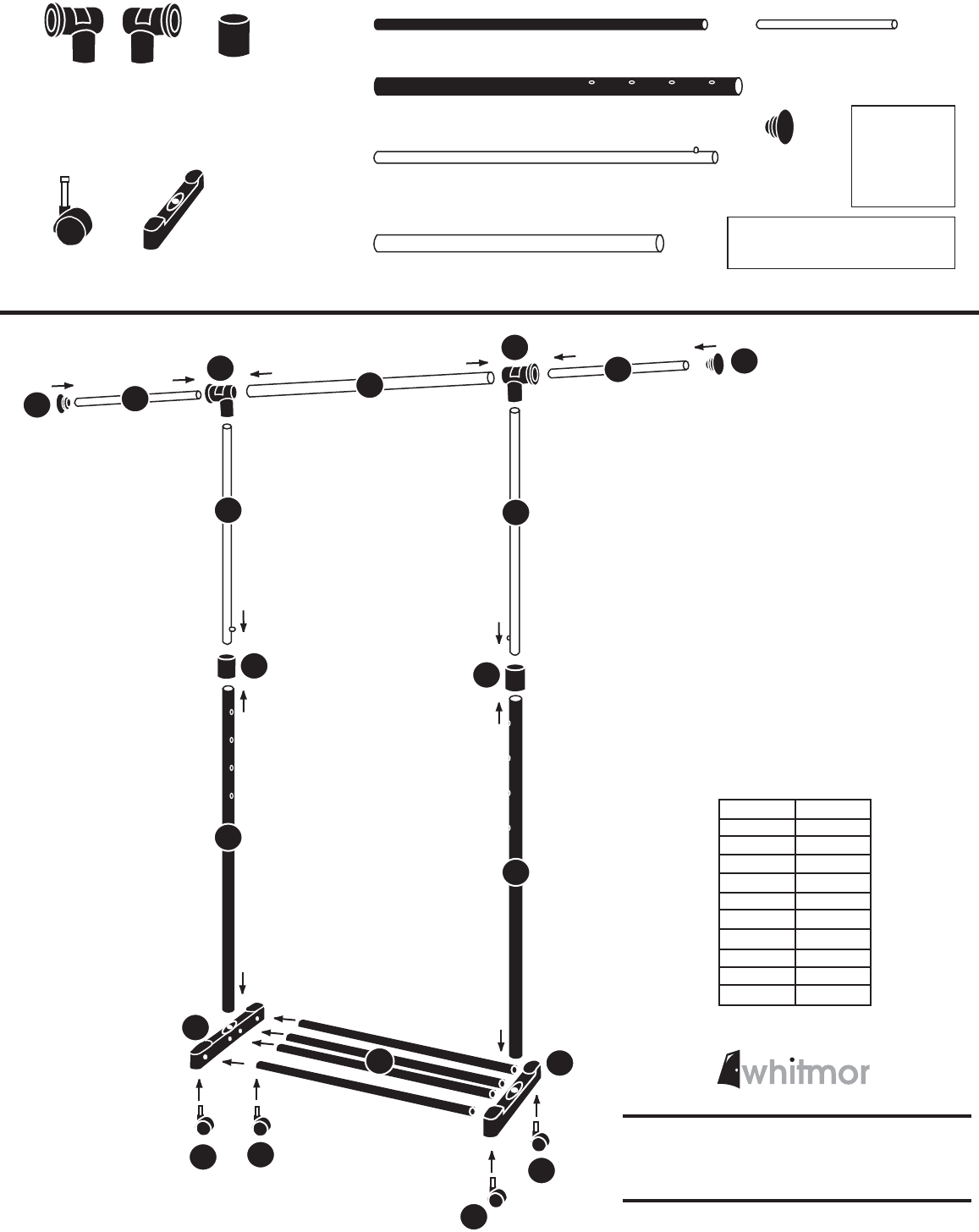 whitmor