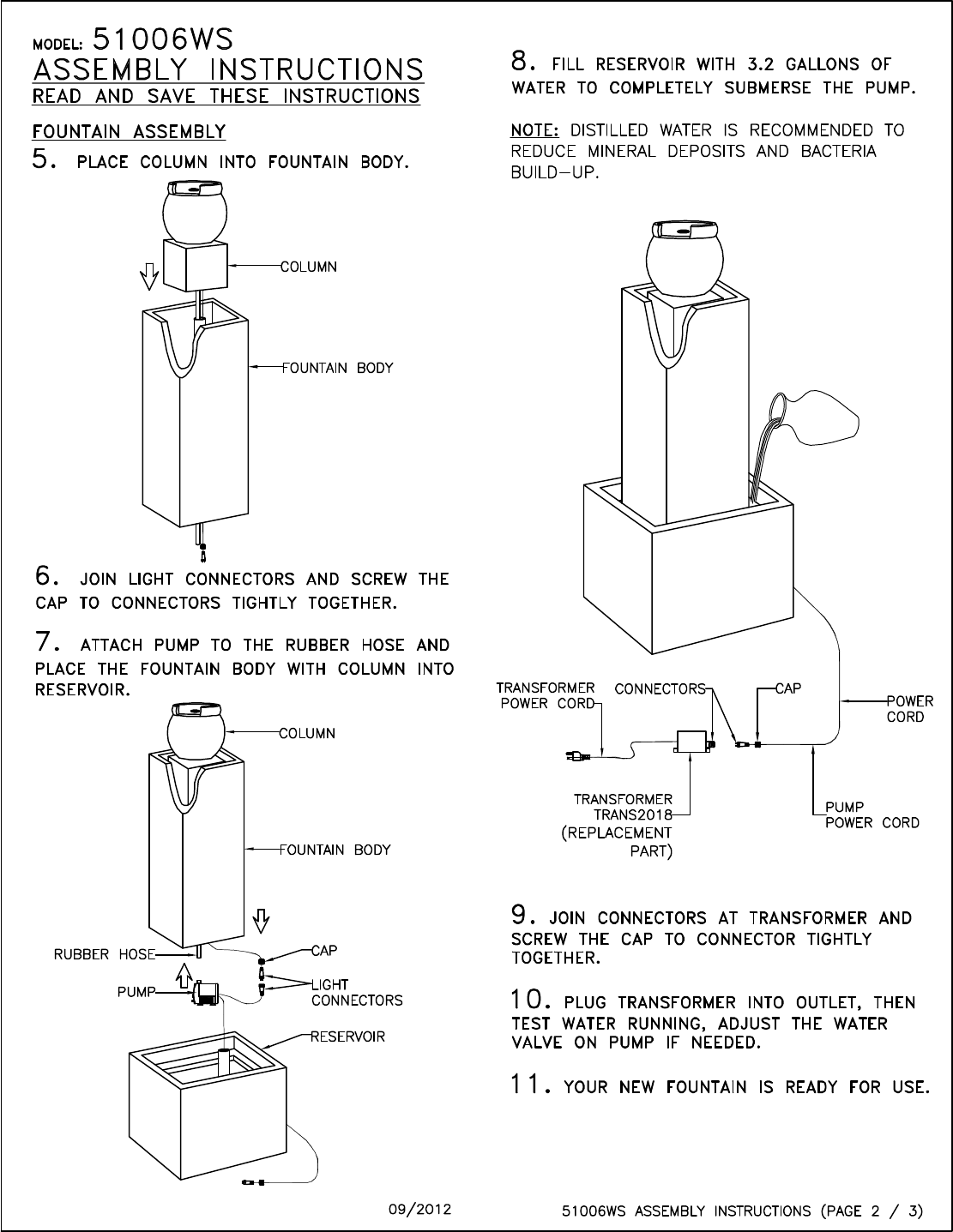 MODEL: 51006WS
ASSEMBLY INSTRUCTIONS
READ AND SAVE THESE INSTRUCTIONS

FOUNTAIN ASSEMBLY
5. PLACE COLUMN INTO FOUNTAIN BODY.

COLUMN
FOUNTAIN BODY

6. JOIN LIGHT CONNECTORS AND SCREW THE CAP TO CONNECTORS TIGHTLY TOGETHER.

7. ATTACH PUMP TO THE RUBBER HOSE AND PLACE THE FOUNTAIN BODY WITH COLUMN INTO RESERVOIR.

COLUMN
FOUNTAIN BODY
RUBBER HOSE
CAP
PUMP
LIGHT CONNECTORS
RESERVOIR

8. FILL RESERVOIR WITH 3.2 GALLONS OF WATER TO COMPLETELY SUBMERSE THE PUMP.

NOTE: DISTILLED WATER IS RECOMMENDED TO REDUCE MINERAL DEPOSITS AND BACTERIA BUILD-UP.

TRANSFORMER POWER CORD
CONNECTORS
CAP
POWER CORD
TRANSFORMER TRANS2018 (REPLACEMENT PART)
PUMP POWER CORD

9. JOIN CONNECTORS AT TRANSFORMER AND SCREW THE CAP TO CONNECTOR TIGHTLY TOGETHER.

10. PLUG TRANSFORMER INTO OUTLET, THEN TEST WATER RUNNING, ADJUST THE WATER VALVE ON PUMP IF NEEDED.

11. YOUR NEW FOUNTAIN IS READY FOR USE.

09/2012
51006WS ASSEMBLY INSTRUCTIONS (PAGE 2 / 3)