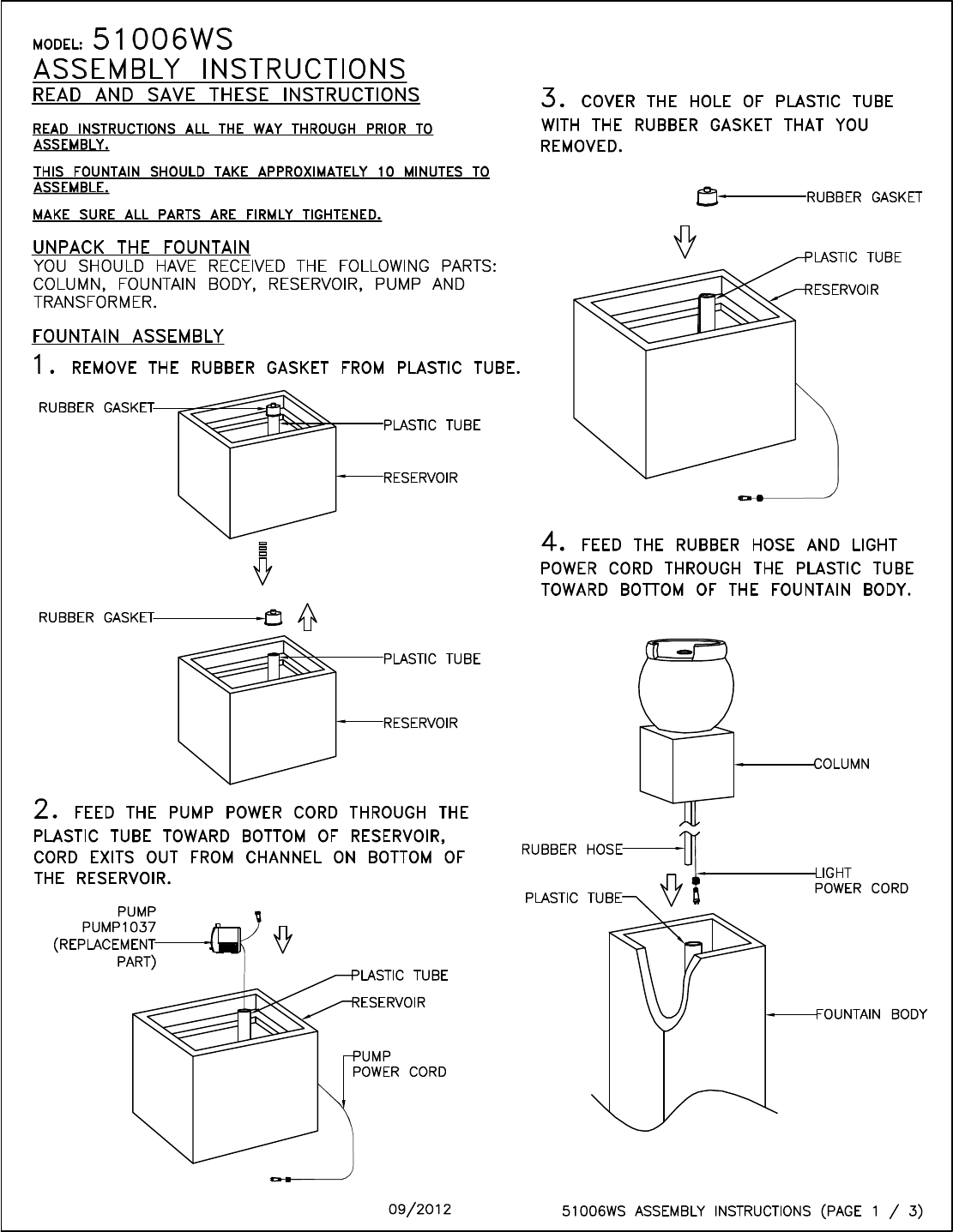 MODEL: 51006WS
ASSEMBLY INSTRUCTIONS
READ AND SAVE THESE INSTRUCTIONS

READ INSTRUCTIONS ALL THE WAY THROUGH PRIOR TO ASSEMBLY.

THIS FOUNTAIN SHOULD TAKE APPROXIMATELY 10 MINUTES TO ASSEMBLE.

MAKE SURE ALL PARTS ARE FIRMLY TIGHTENED.

UNPACK THE FOUNTAIN
YOU SHOULD HAVE RECEIVED THE FOLLOWING PARTS: COLUMN, FOUNTAIN BODY, RESERVOIR, PUMP AND TRANSFORMER.

FOUNTAIN ASSEMBLY
1. REMOVE THE RUBBER GASKET FROM PLASTIC TUBE.

RUBBER GASKET
PLASTIC TUBE
RESERVOIR

RUBBER GASKET
PLASTIC TUBE
RESERVOIR

2. FEED THE PUMP POWER CORD THROUGH THE PLASTIC TUBE TOWARD BOTTOM OF RESERVOIR, CORD EXITS OUT FROM CHANNEL ON BOTTOM OF THE RESERVOIR.

PUMP
PUMP1037
(REPLACEMENT PART)
PLASTIC TUBE
RESERVOIR
PUMP
POWER CORD

3. COVER THE HOLE OF PLASTIC TUBE WITH THE RUBBER GASKET THAT YOU REMOVED.

RUBBER GASKET
PLASTIC TUBE
RESERVOIR

4. FEED THE RUBBER HOSE AND LIGHT POWER CORD THROUGH THE PLASTIC TUBE TOWARD BOTTOM OF THE FOUNTAIN BODY.

COLUMN
RUBBER HOSE
LIGHT
POWER CORD
PLASTIC TUBE
FOUNTAIN BODY

09/2012
51006WS ASSEMBLY INSTRUCTIONS (PAGE 1 / 3)