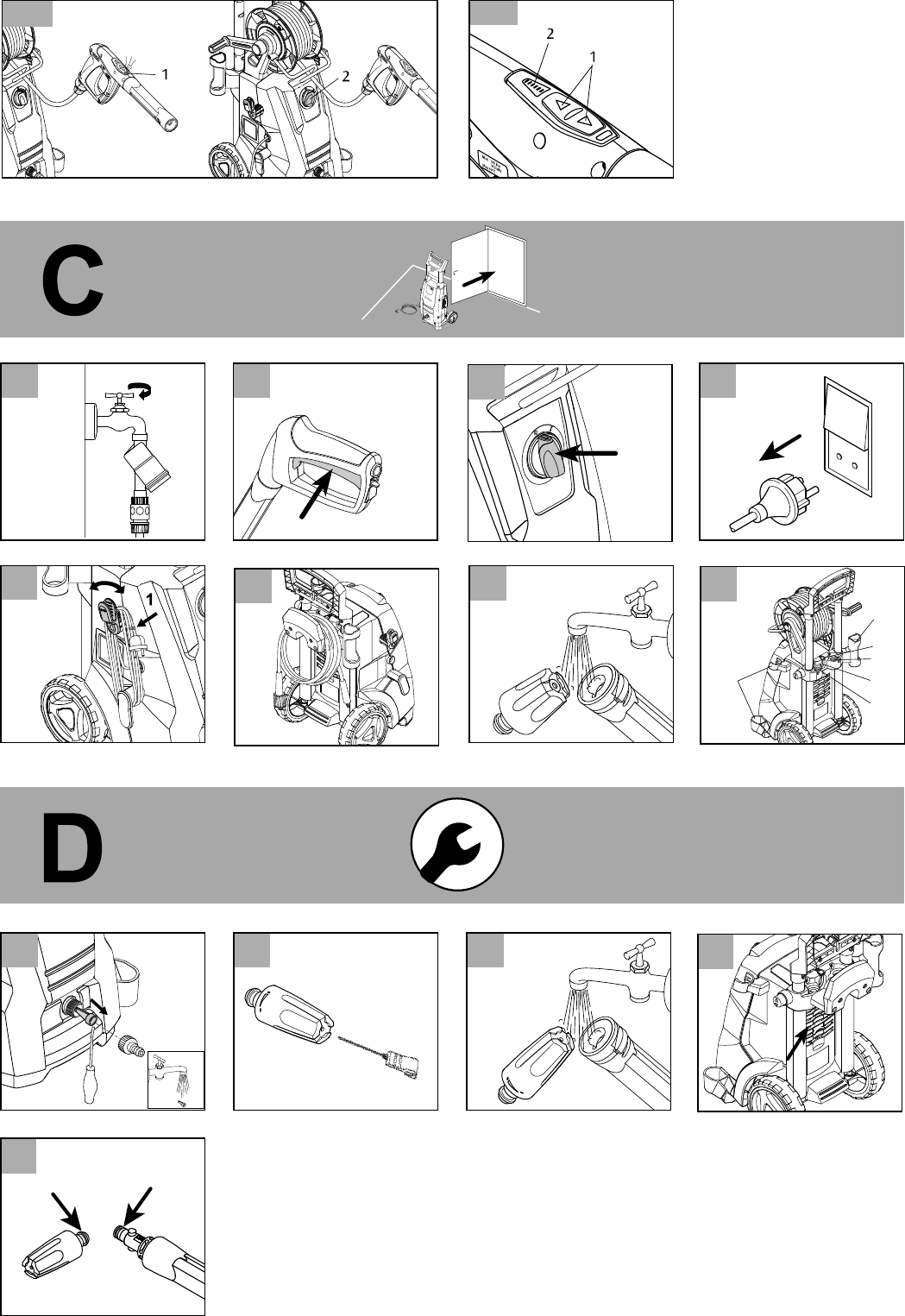 1

2

2

1

C

1

D