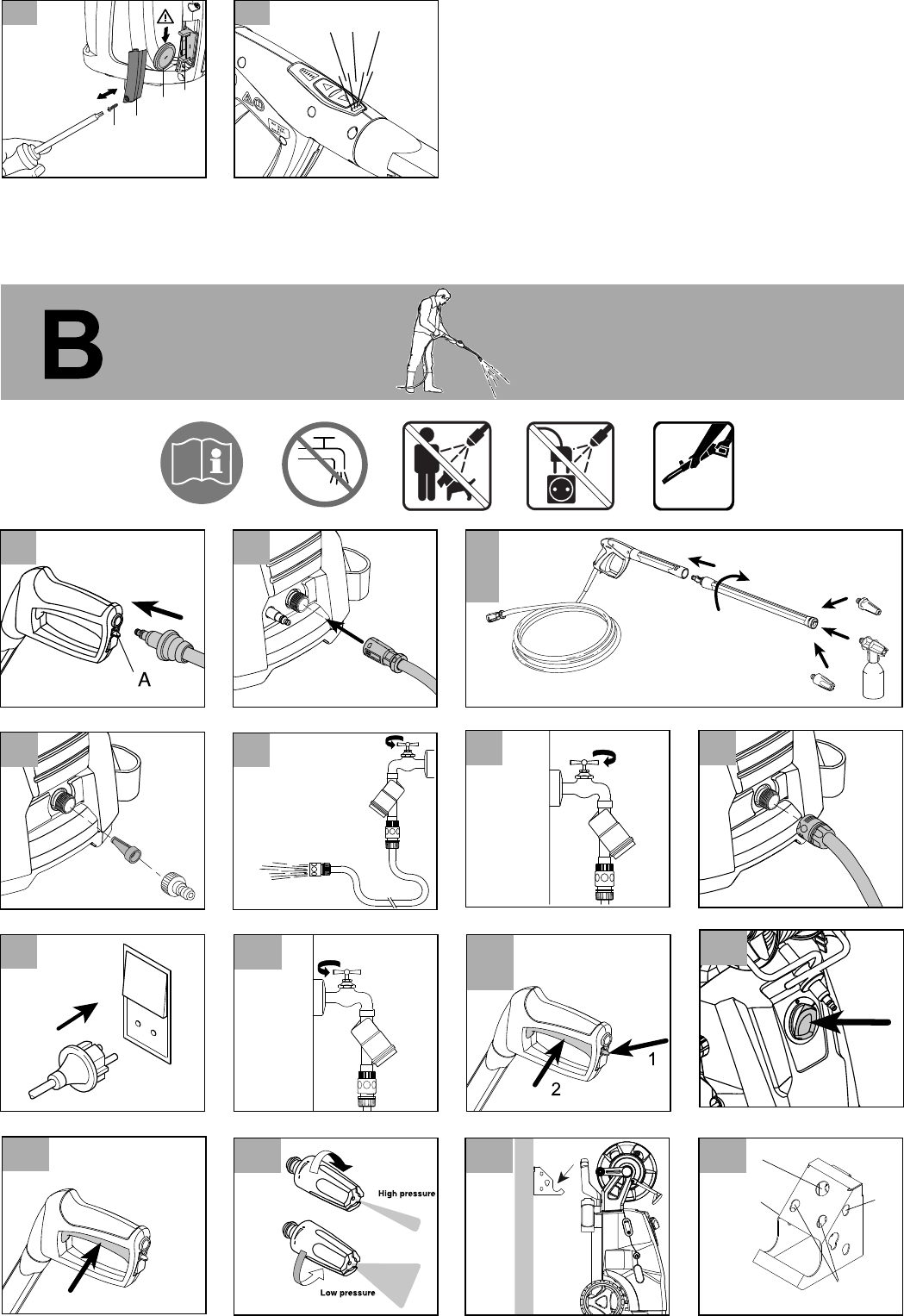 B

A

1

2

High pressure

Low pressure