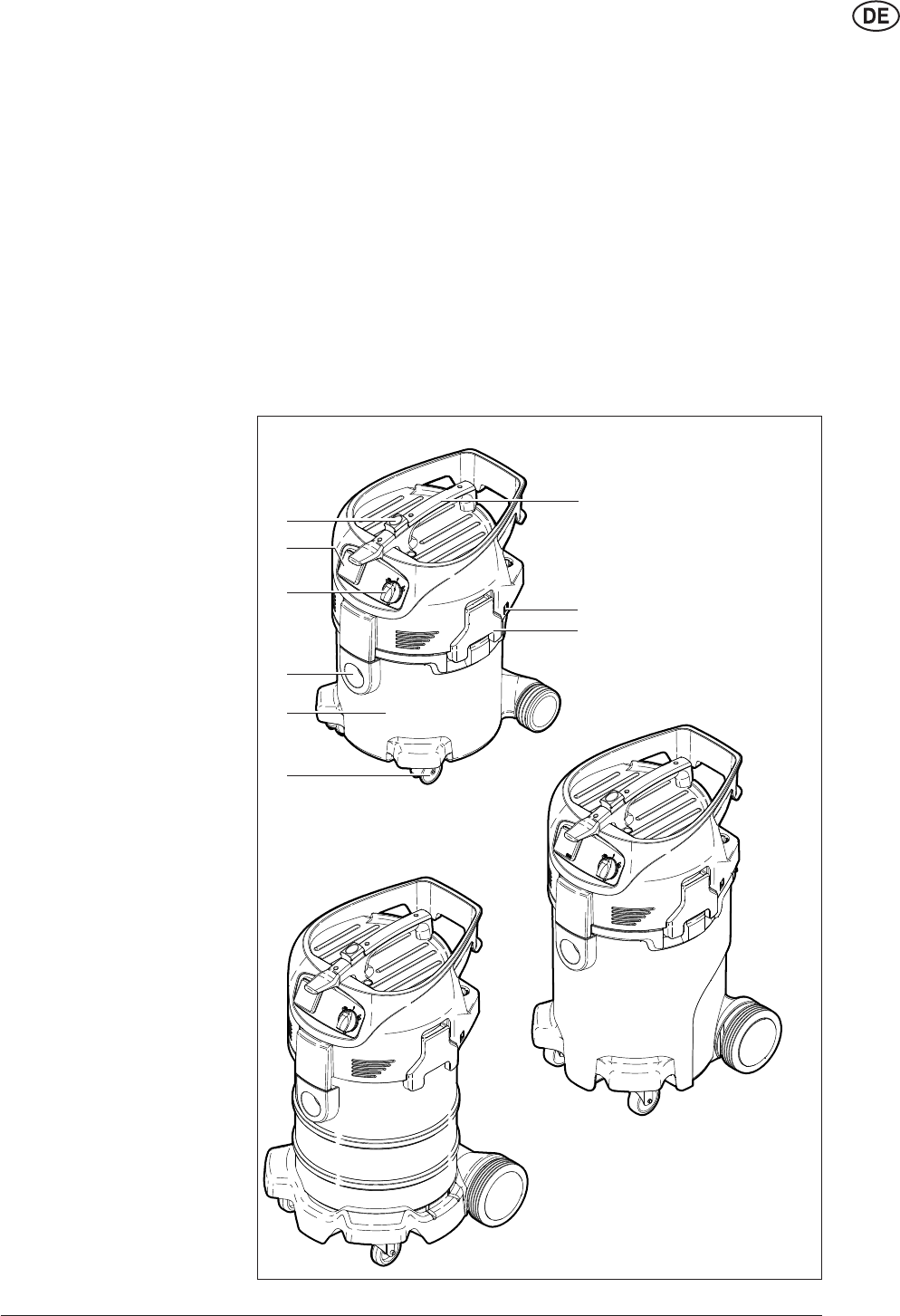 DE