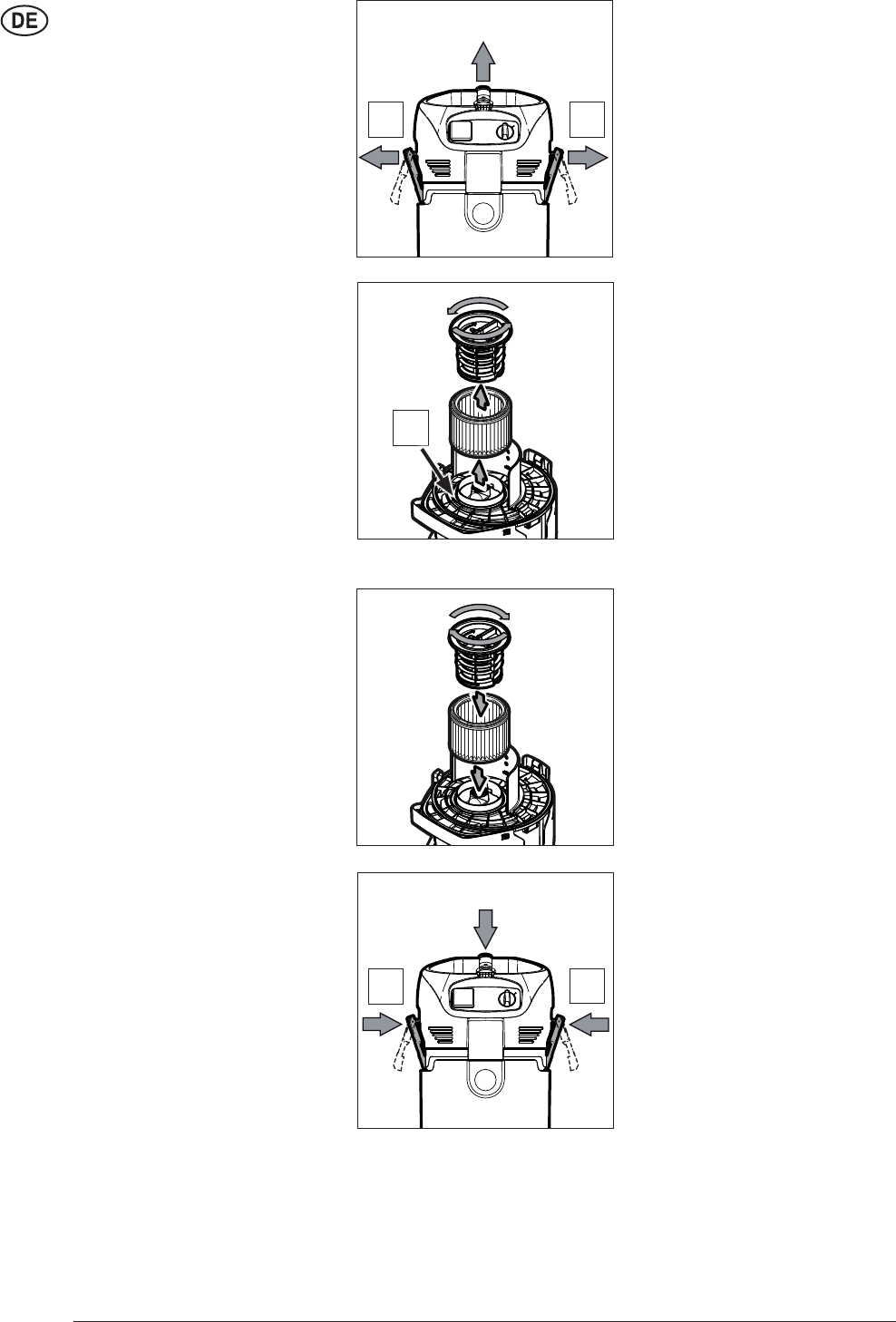 DE