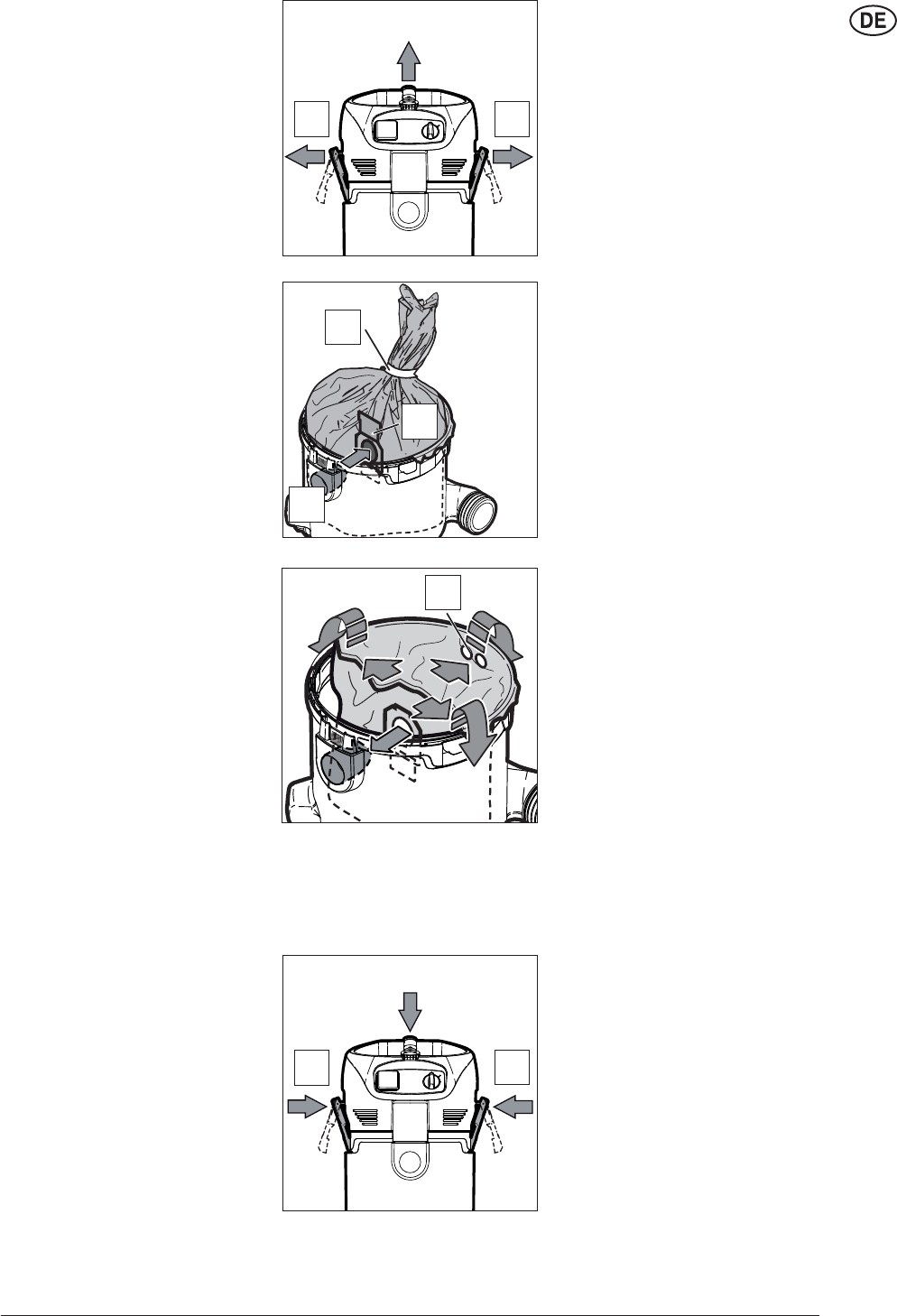 DE