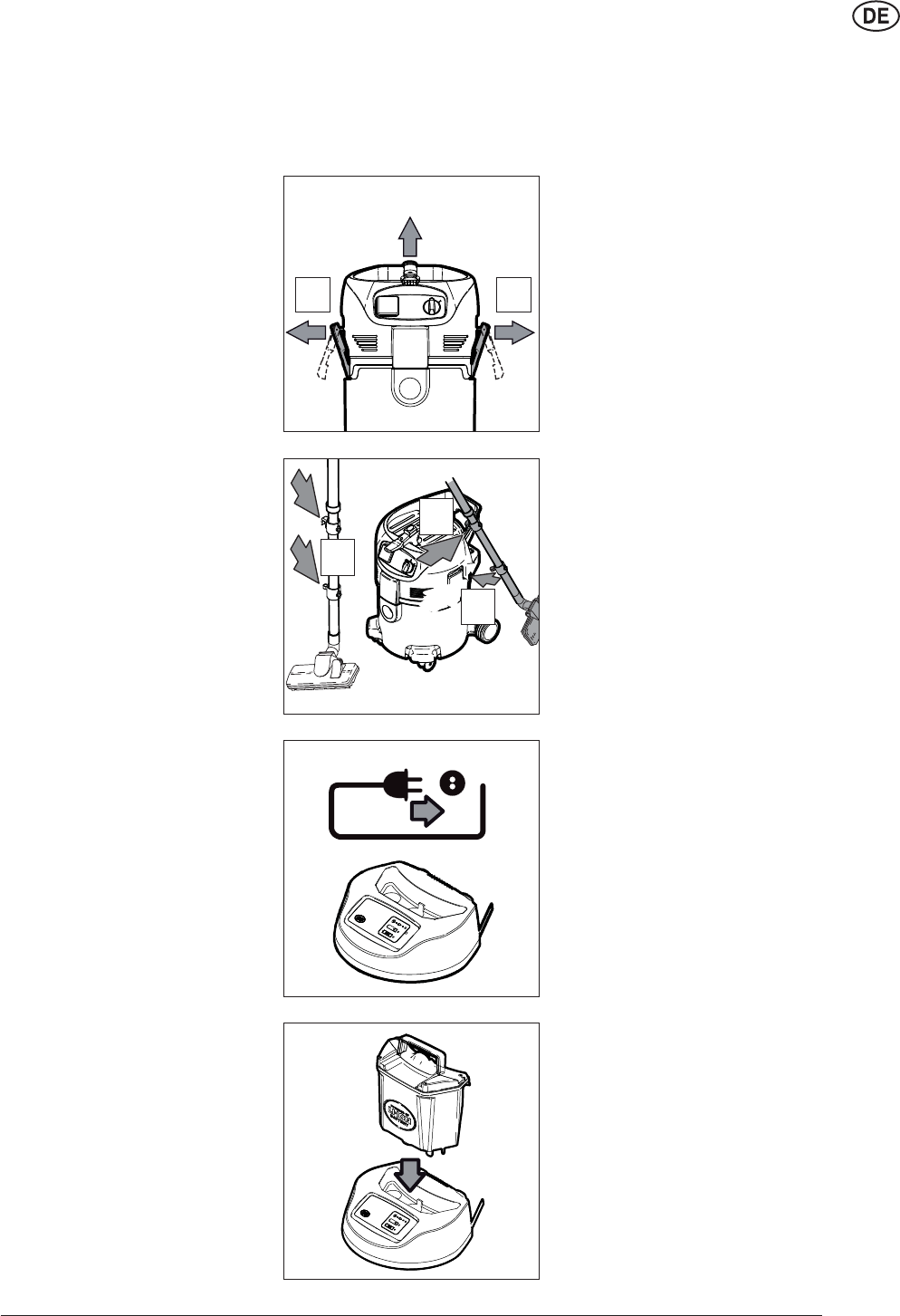 DE