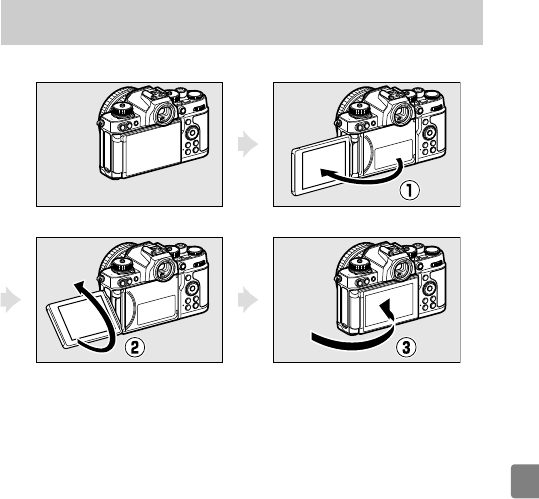 ①

②

③