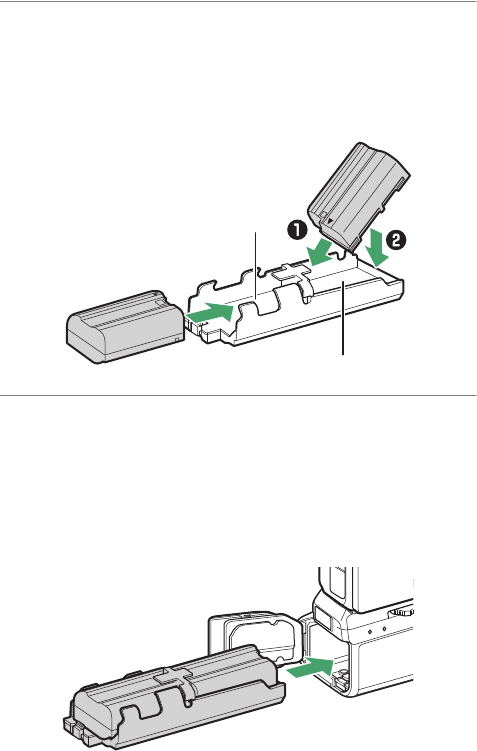 ❶ ❷