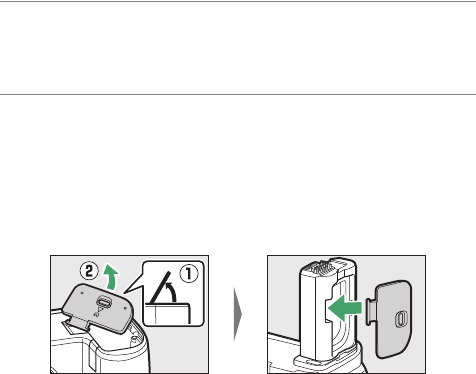 ②
①