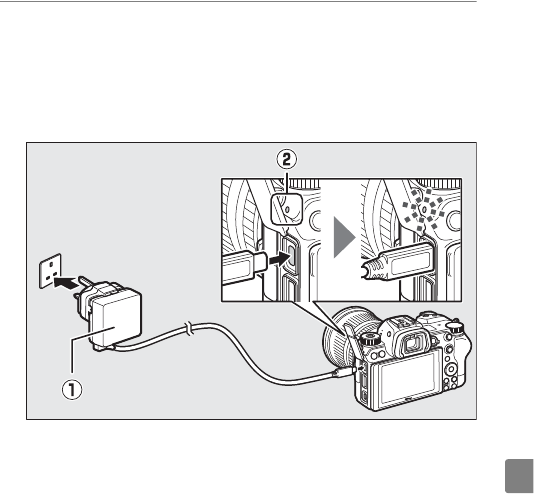 ②

①