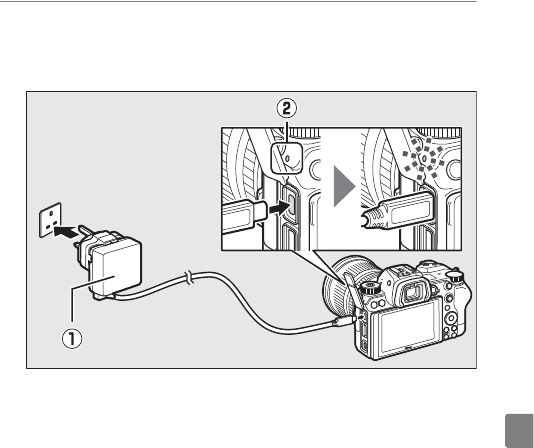 ②

①