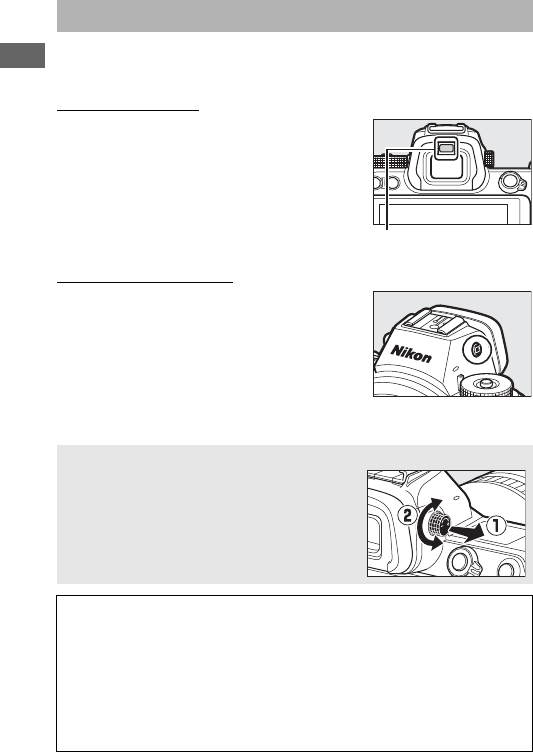 Nikon

2

1