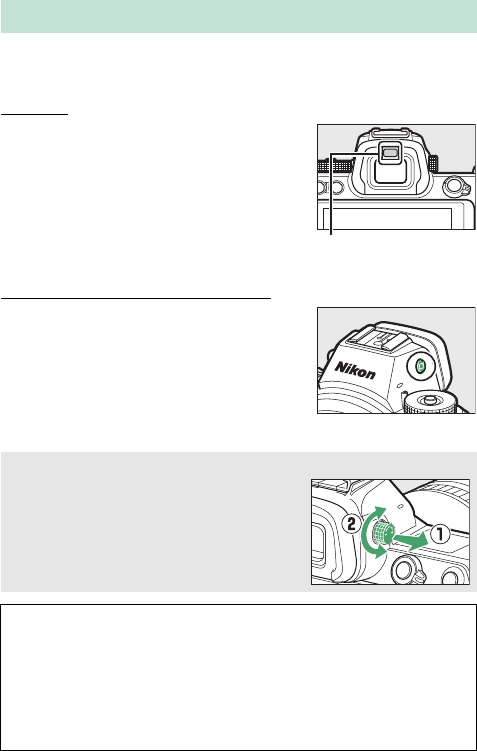 Nikon

②

①