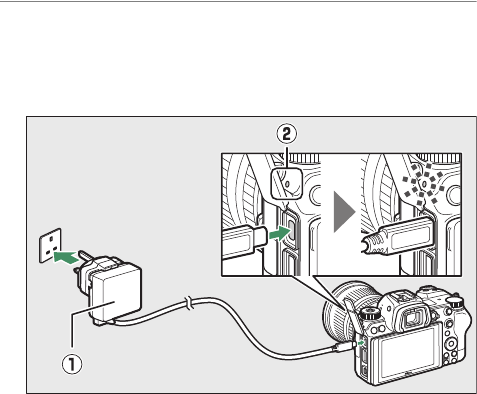 ②

①