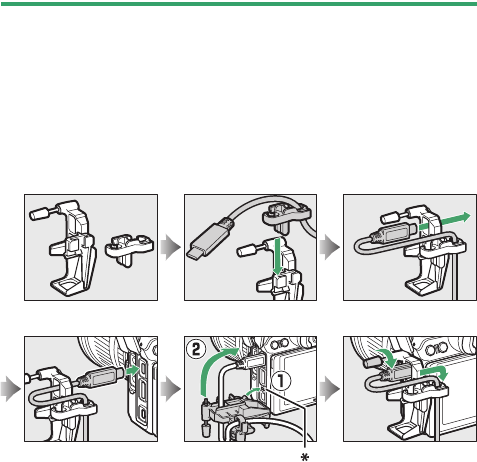 2

1

*