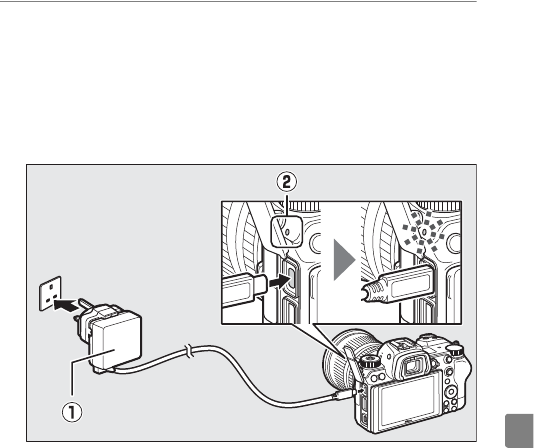 ②

①