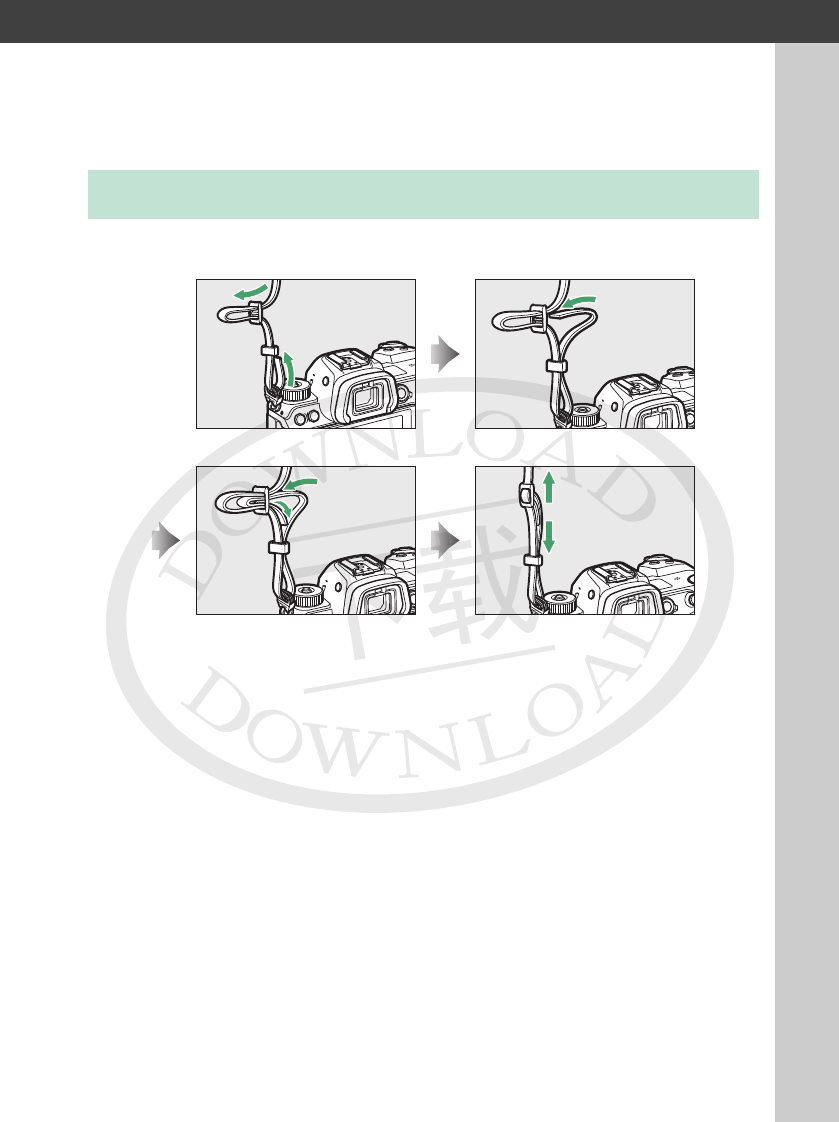 DOWNLOAD
下载
DOWNLOAD